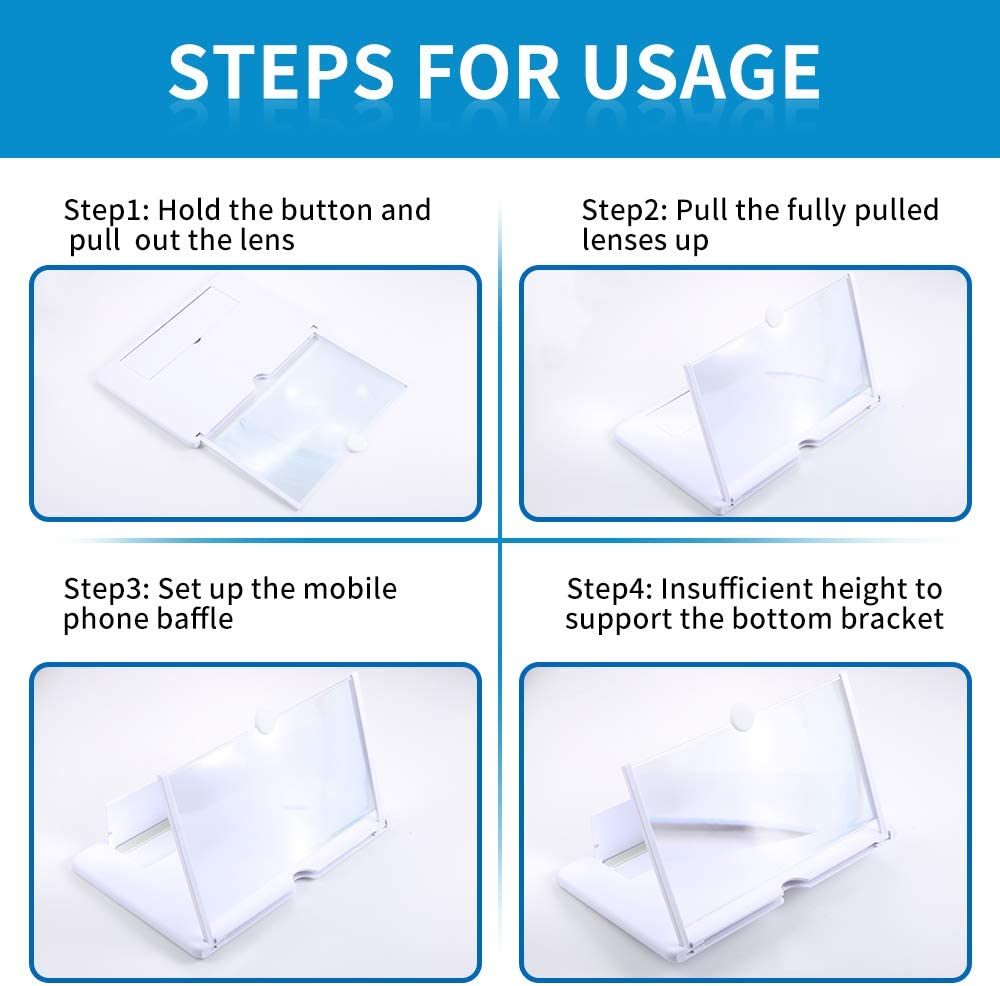 STEPS FOR USAGE

Step1: Hold the button and pull out the lens

Step2: Pull the fully pulled lenses up

Step3: Set up the mobile phone baffle

Step4: Insufficient height to support the bottom bracket