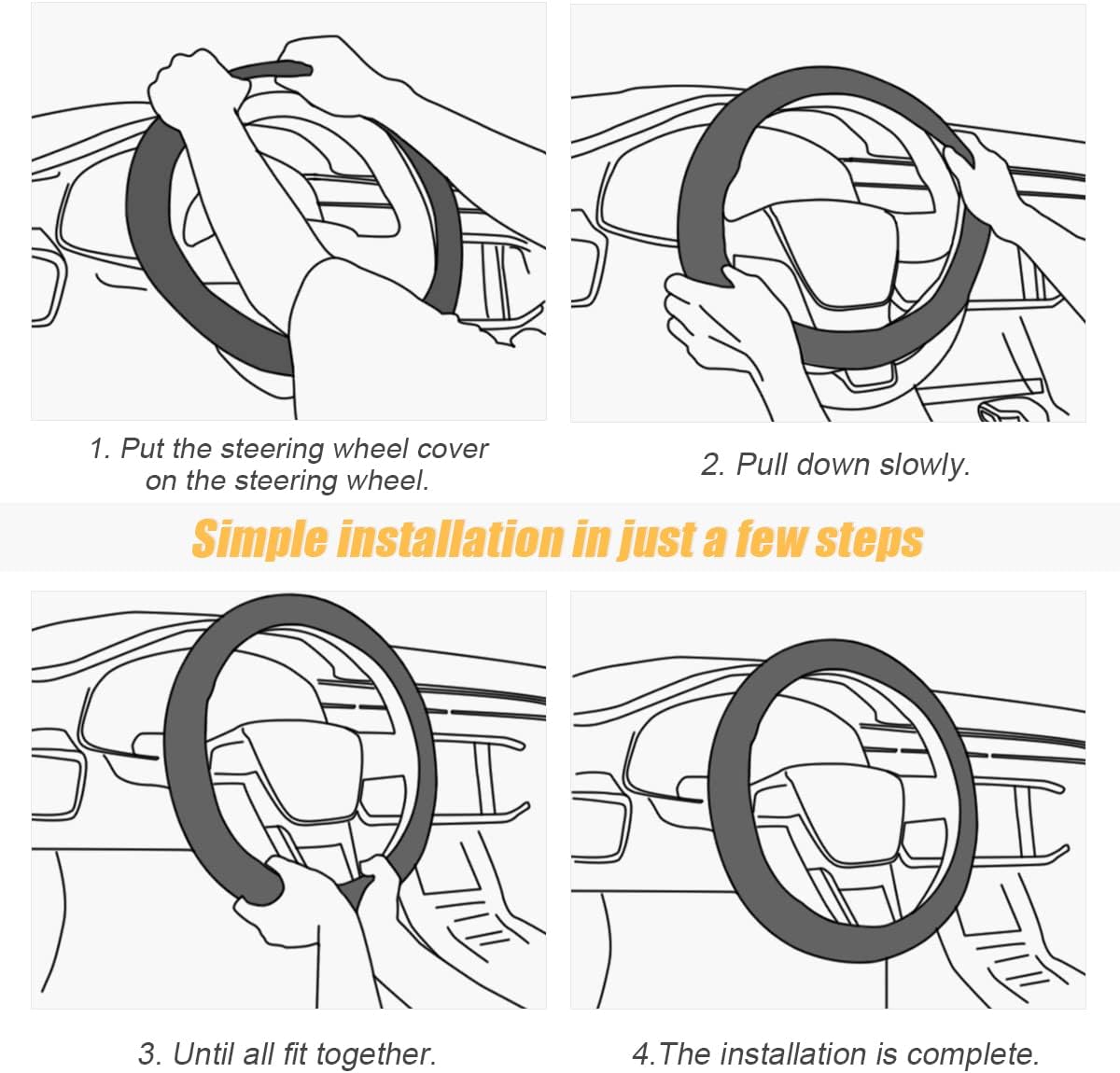 1. Put the steering wheel cover on the steering wheel.

2. Pull down slowly.

Simple installation in just a few steps

3. Until all fit together.

4.The installation is complete.