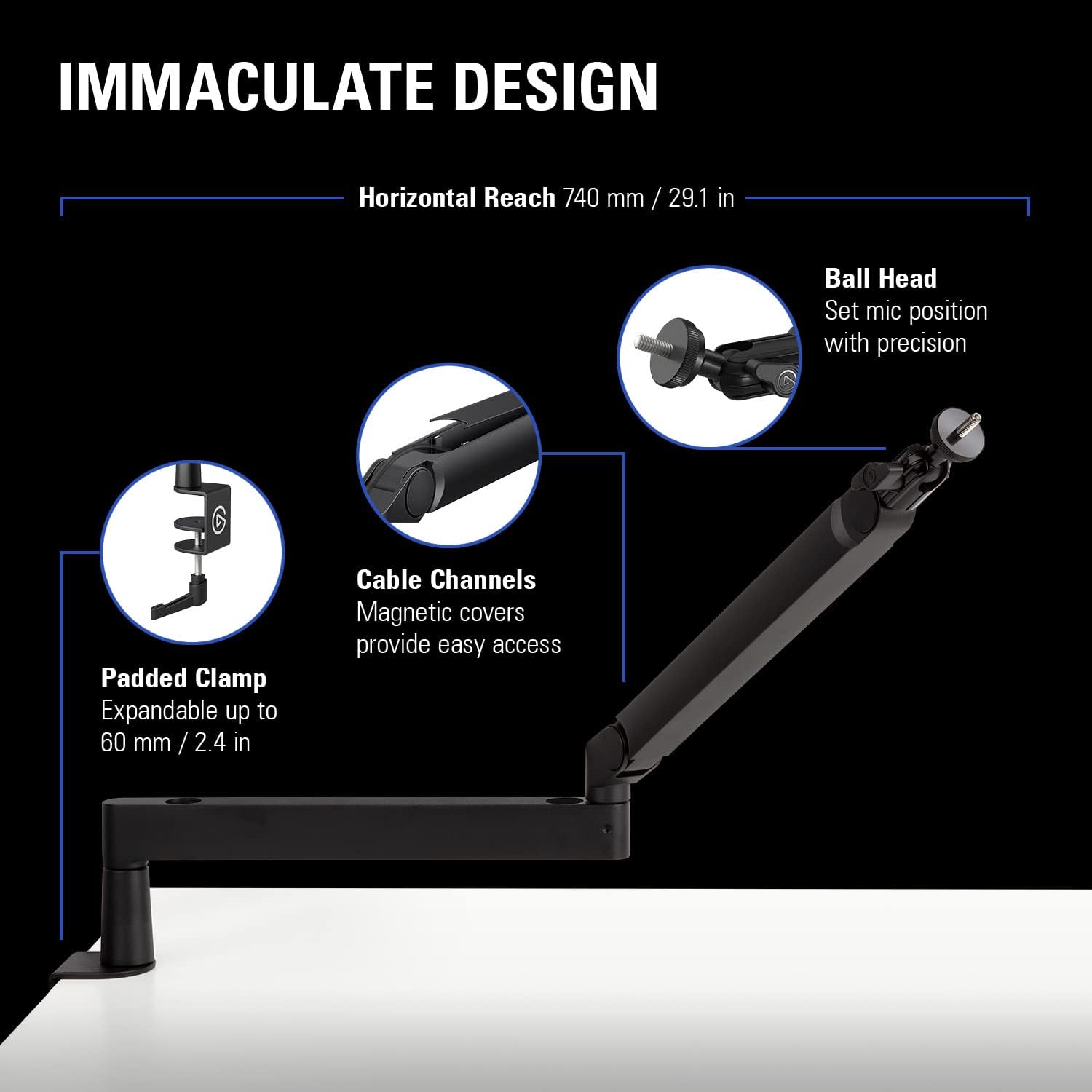 IMMACULATE DESIGN

Horizontal Reach 740 mm / 29.1 in

Ball Head
Set mic position with precision

Cable Channels
Magnetic covers provide easy access

Padded Clamp
Expandable up to 60 mm / 2.4 in