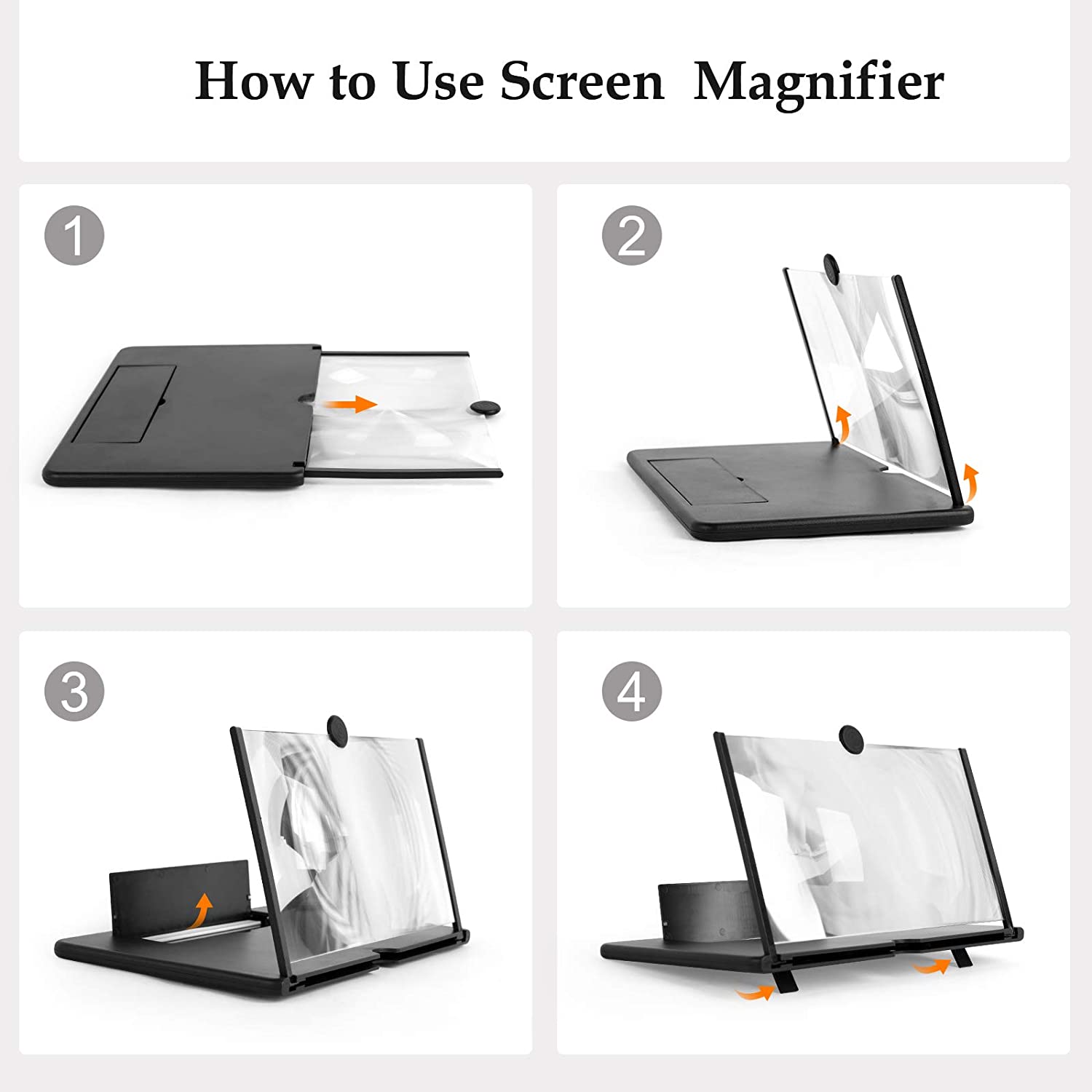 How to Use Screen  Magnifier

1

2

3

4