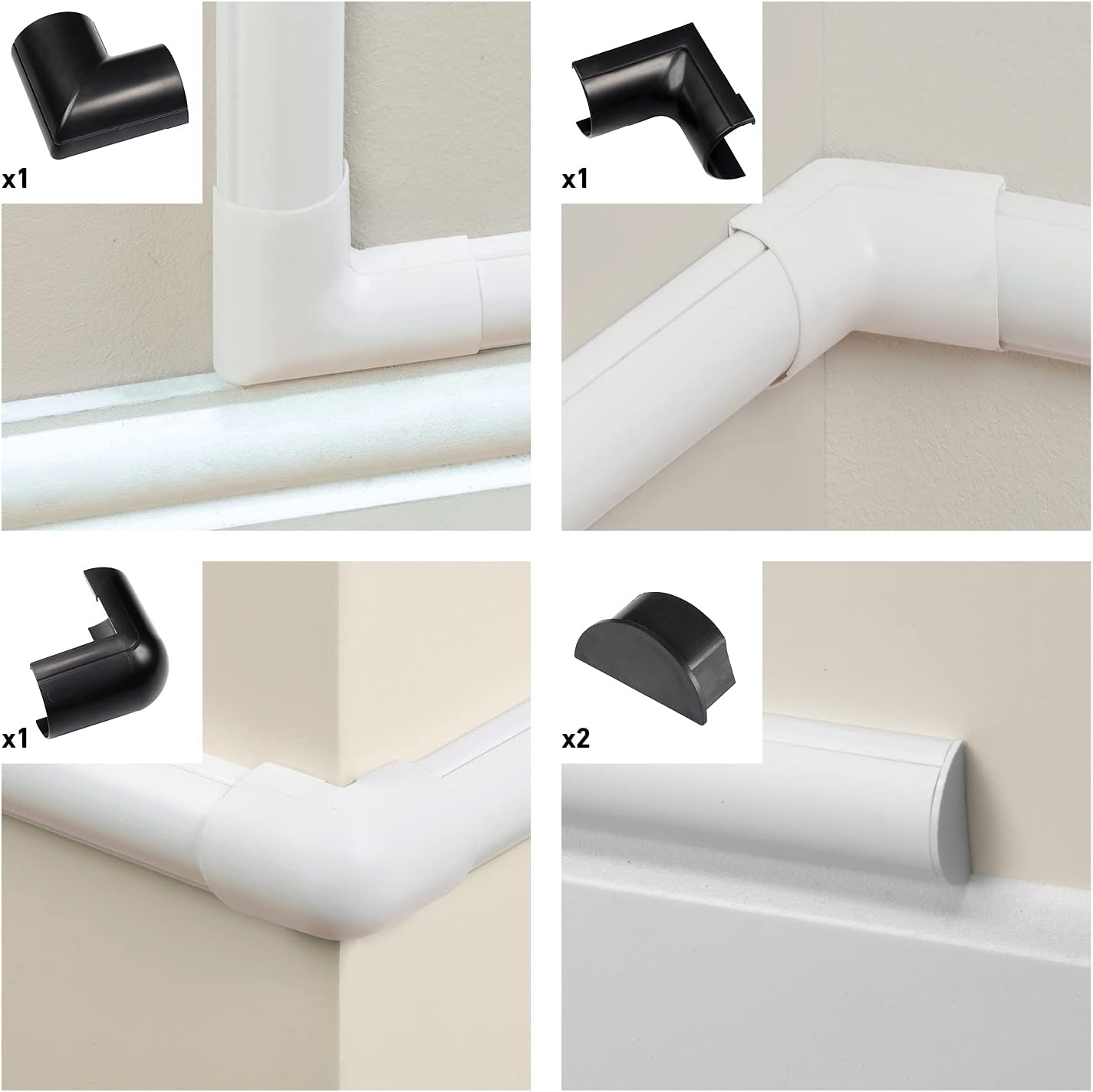 x1

x1

x1

x2