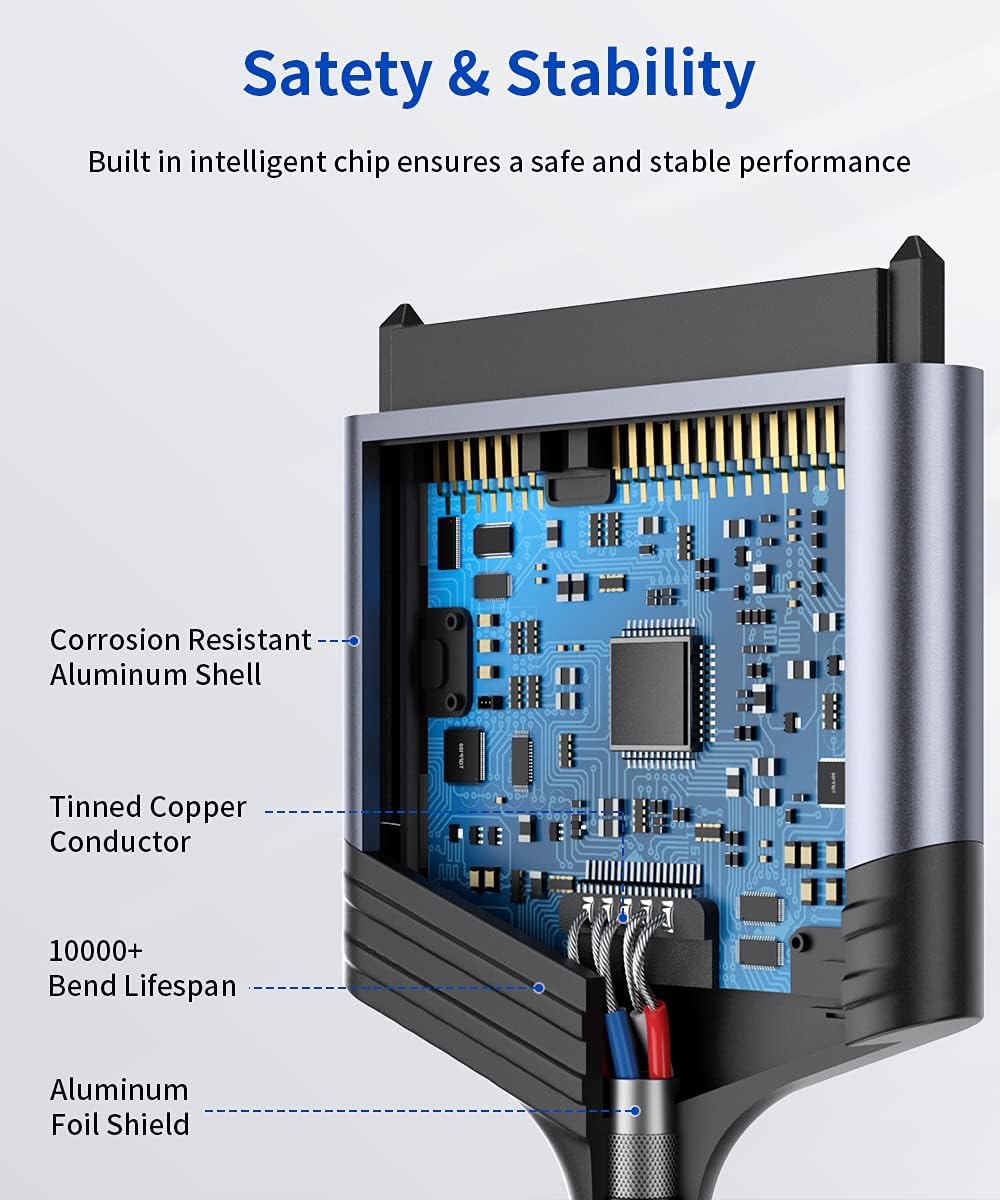 Satety & Stability

Built in intelligent chip ensures a safe and stable performance

Corrosion Resistant Aluminum Shell

Tinned Copper Conductor

10000+ Bend Lifespan

Aluminum Foil Shield