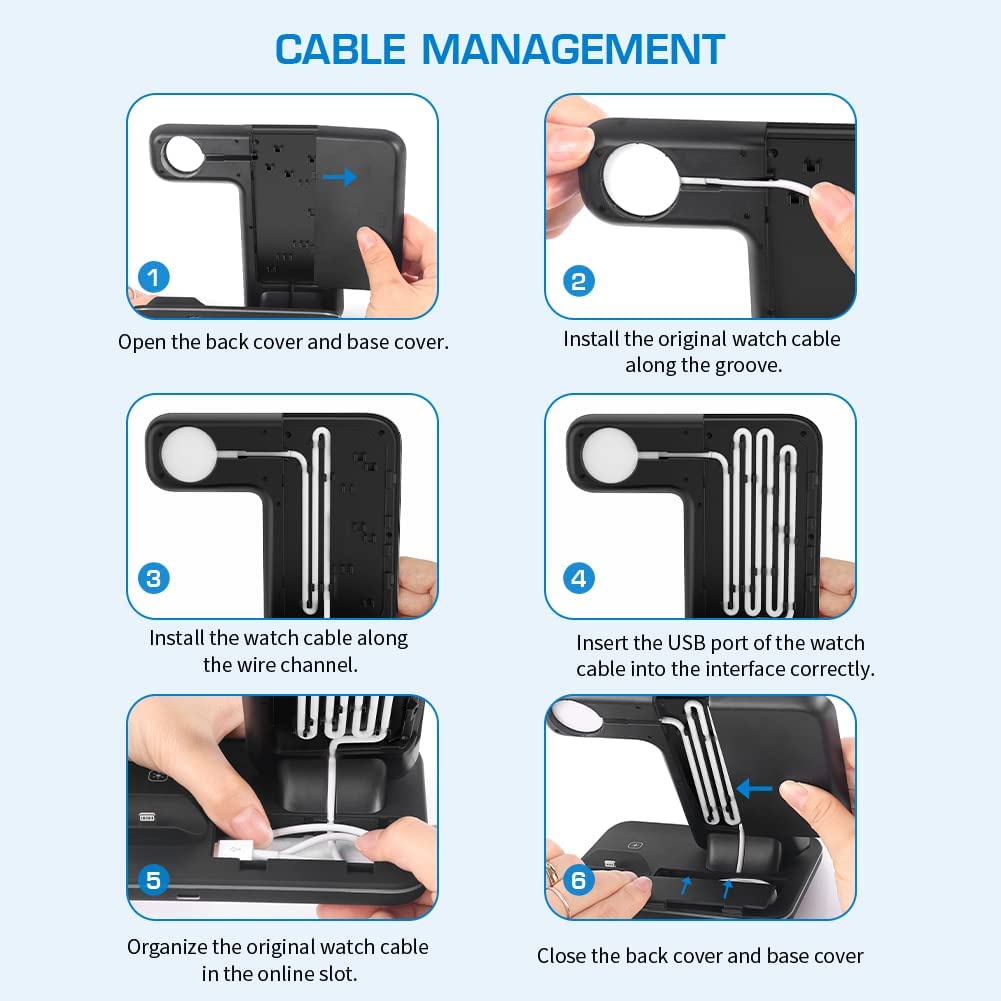 CABLE MANAGEMENT

1
Open the back cover and base cover.

2
Install the original watch cable along the groove.

3
Install the watch cable along the wire channel.

4
Insert the USB port of the watch cable into the interface correctly.

5
Organize the original watch cable in the online slot.

6
Close the back cover and base cover