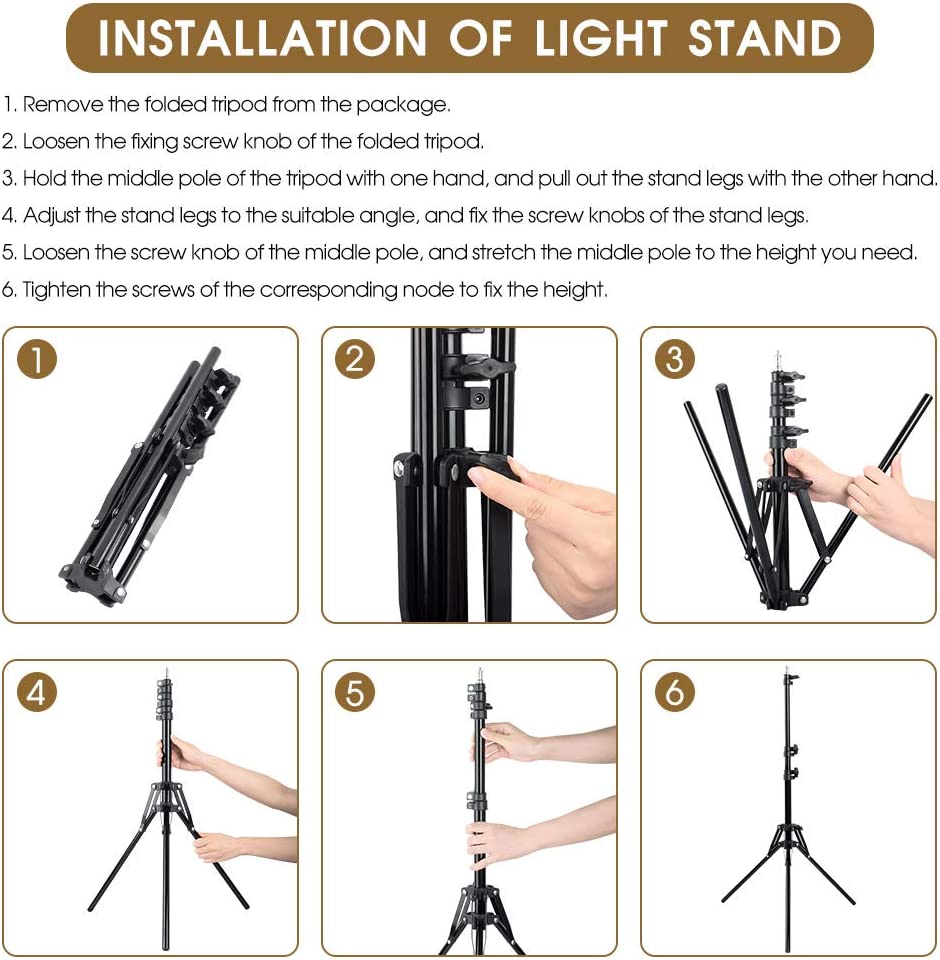 INSTALLATION OF LIGHT STAND

1. Remove the folded tripod from the package.

2. Loosen the fixing screw knob of the folded tripod.

3. Hold the middle pole of the tripod with one hand, and pull out the stand legs with the other hand.

4. Adjust the stand legs to the suitable angle, and fix the screw knobs of the stand legs.

5. Loosen the screw knob of the middle pole, and stretch the middle pole to the height you need.

6. Tighten the screws of the corresponding node to fix the height.

1

2

3

4

5

6