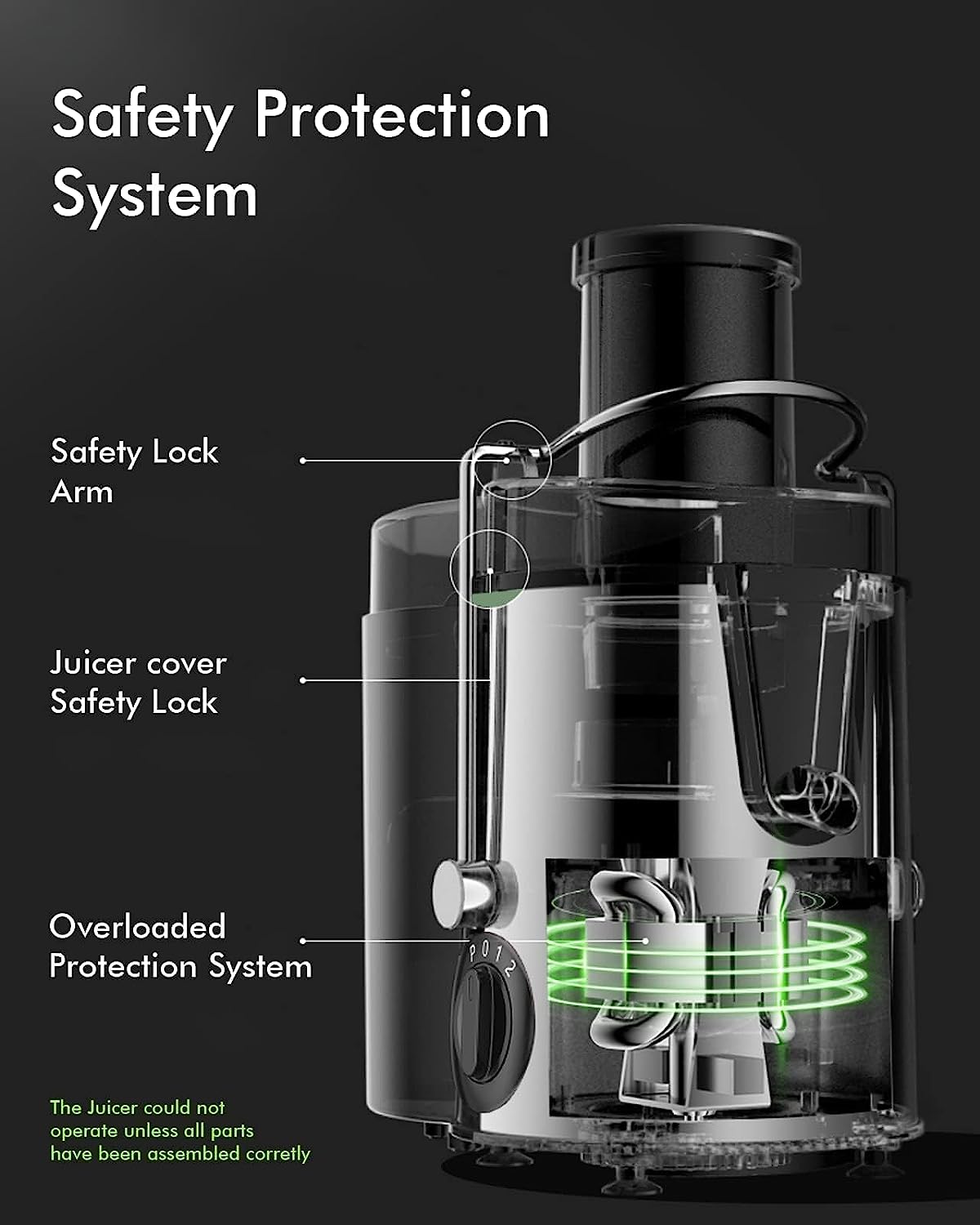 Safety Protection System

Safety Lock Arm

Juicer cover Safety Lock

Overloaded Protection System

P 0 1 2

The Juicer could not operate unless all parts have been assembled corretly