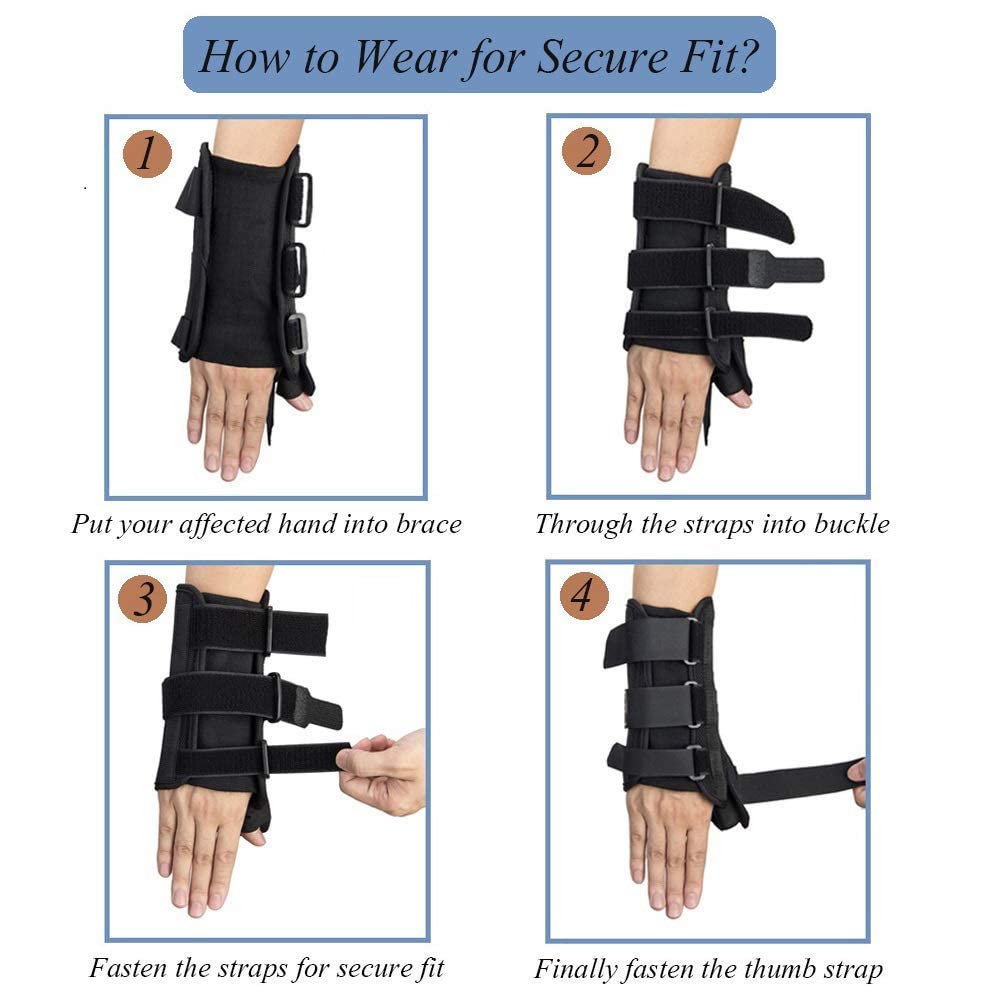 How to Wear for Secure Fit?

1

Put your affected hand into brace

2

Through the straps into buckle

3

Fasten the straps for secure fit

4

Finally fasten the thumb strap