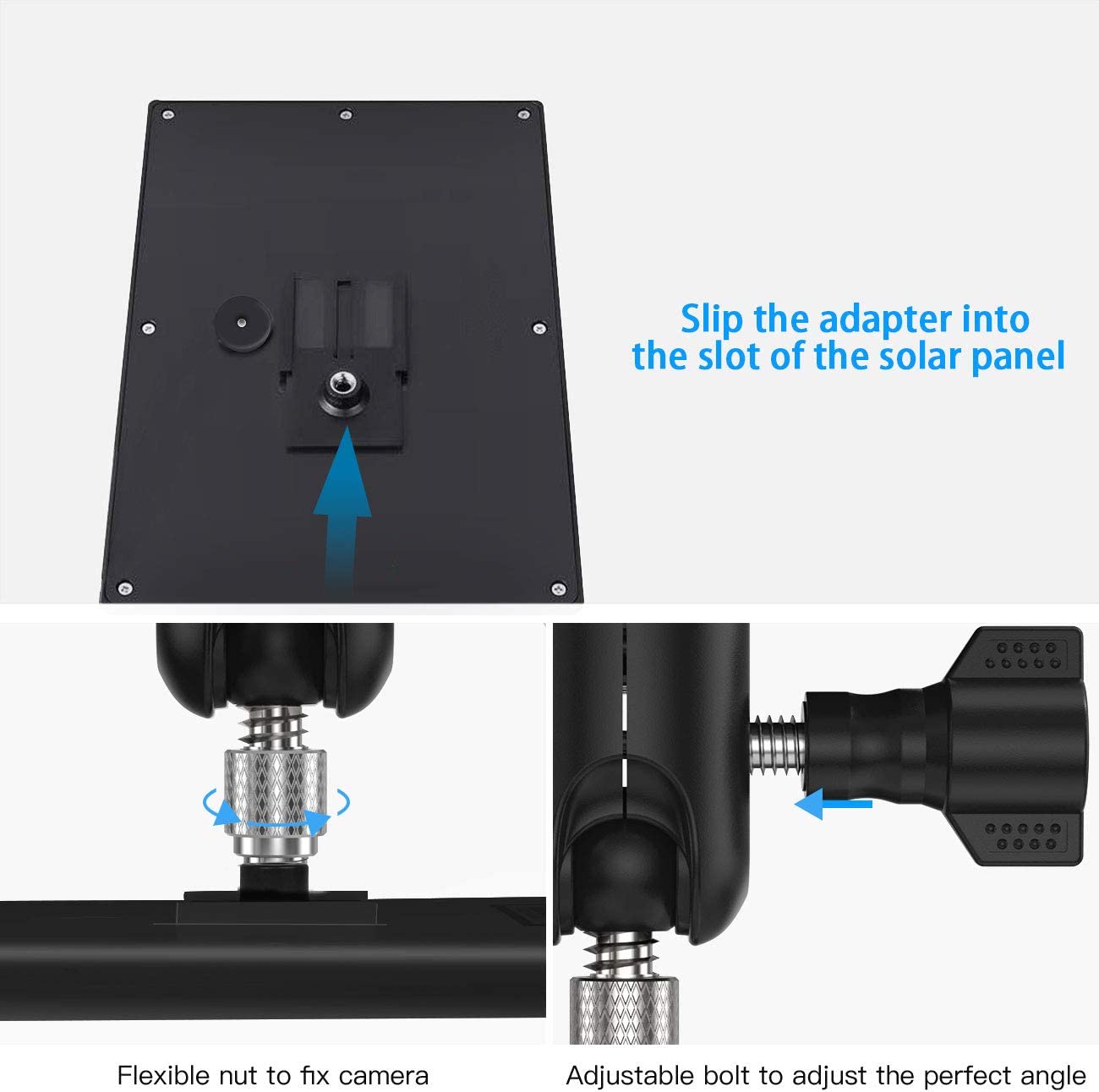 Slip the adapter into the slot of the solar panel

Flexible nut to fix camera

Adjustable bolt to adjust the perfect angle