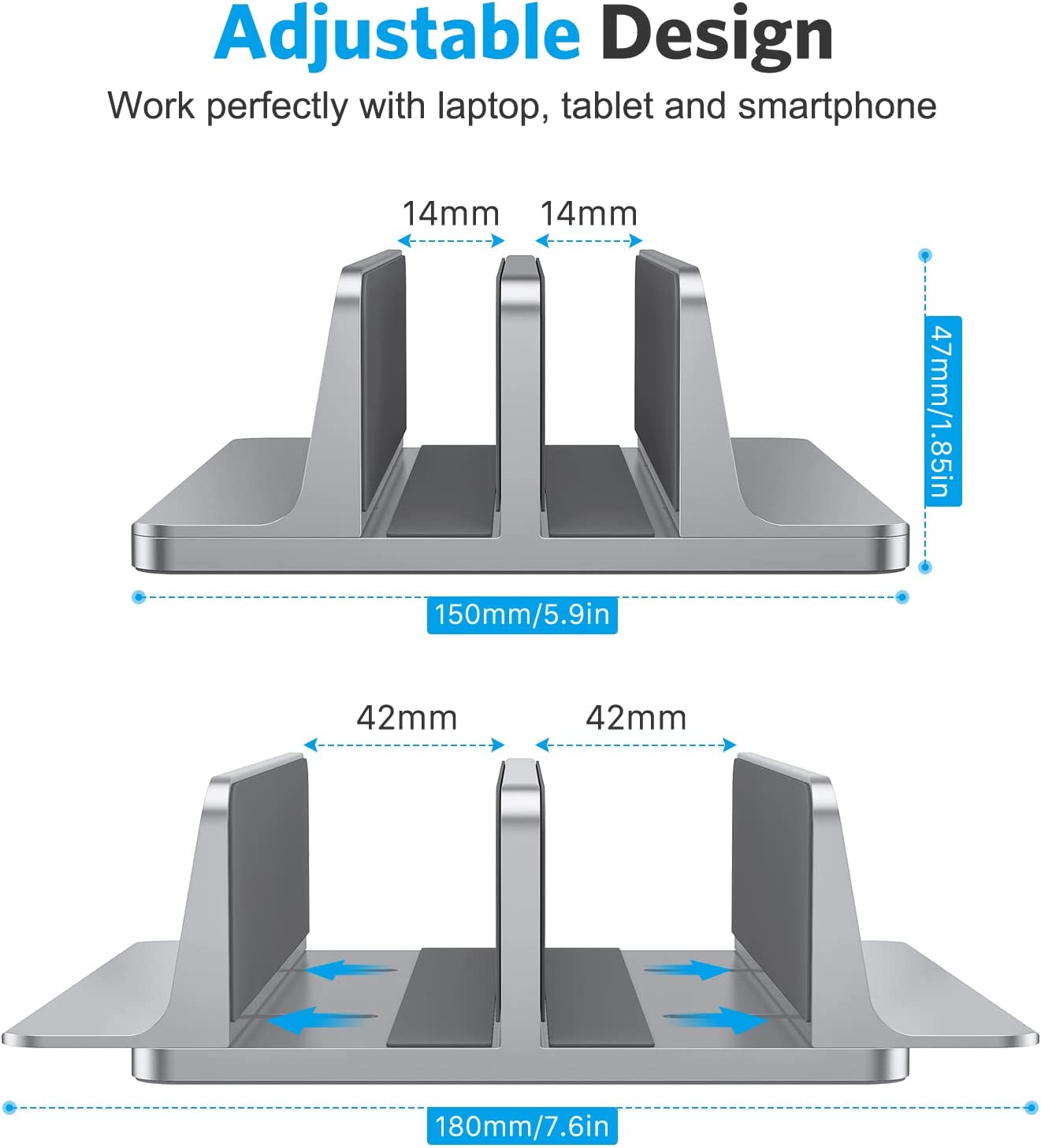 Adjustable Design

Work perfectly with laptop, tablet and smartphone

14mm 14mm

47mm/1.85in

150mm/5.9in

42mm 42mm

180mm/7.6in