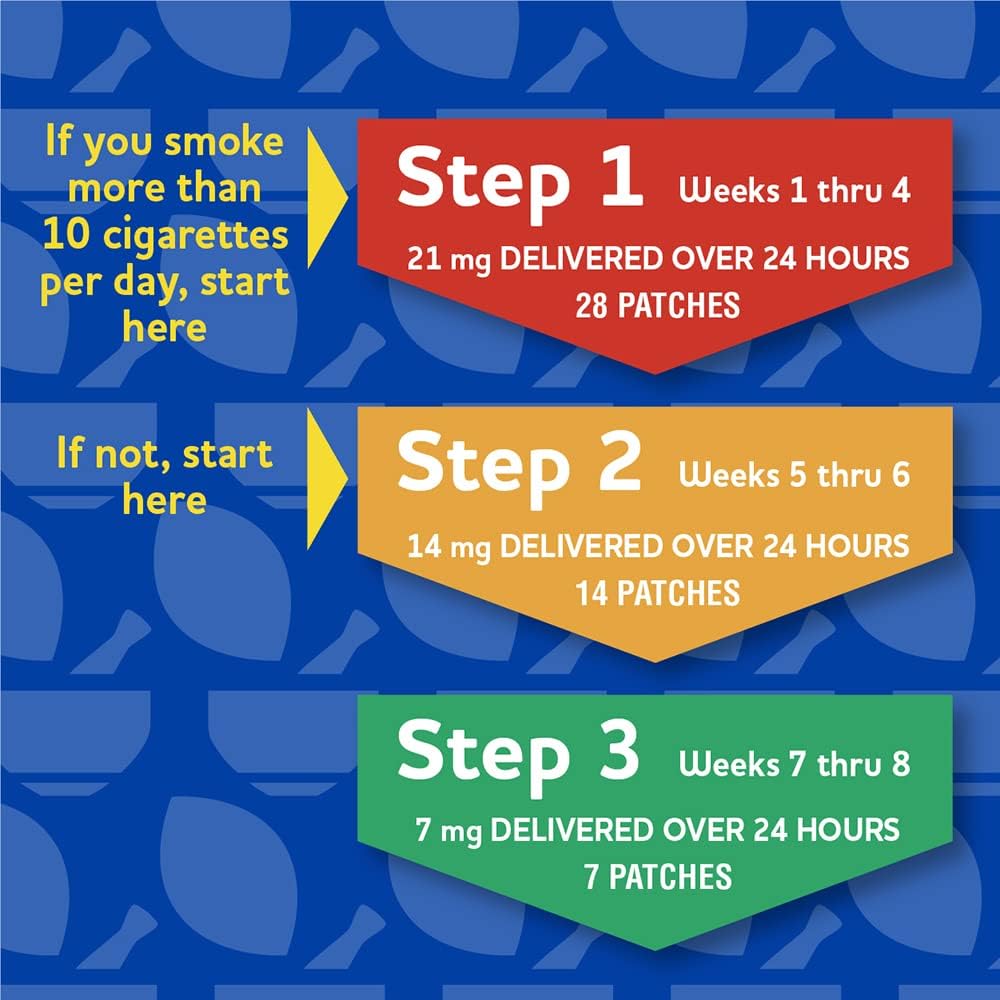 If you smoke more than 10 cigarettes per day, start here

Step 1 Weeks 1 thru 4

21 mg DELIVERED OVER 24 HOURS
28 PATCHES

If not, start here

Step 2 Weeks 5 thru 6

14 mg DELIVERED OVER 24 HOURS
14 PATCHES

Step 3 Weeks 7 thru 8

7 mg DELIVERED OVER 24 HOURS
7 PATCHES