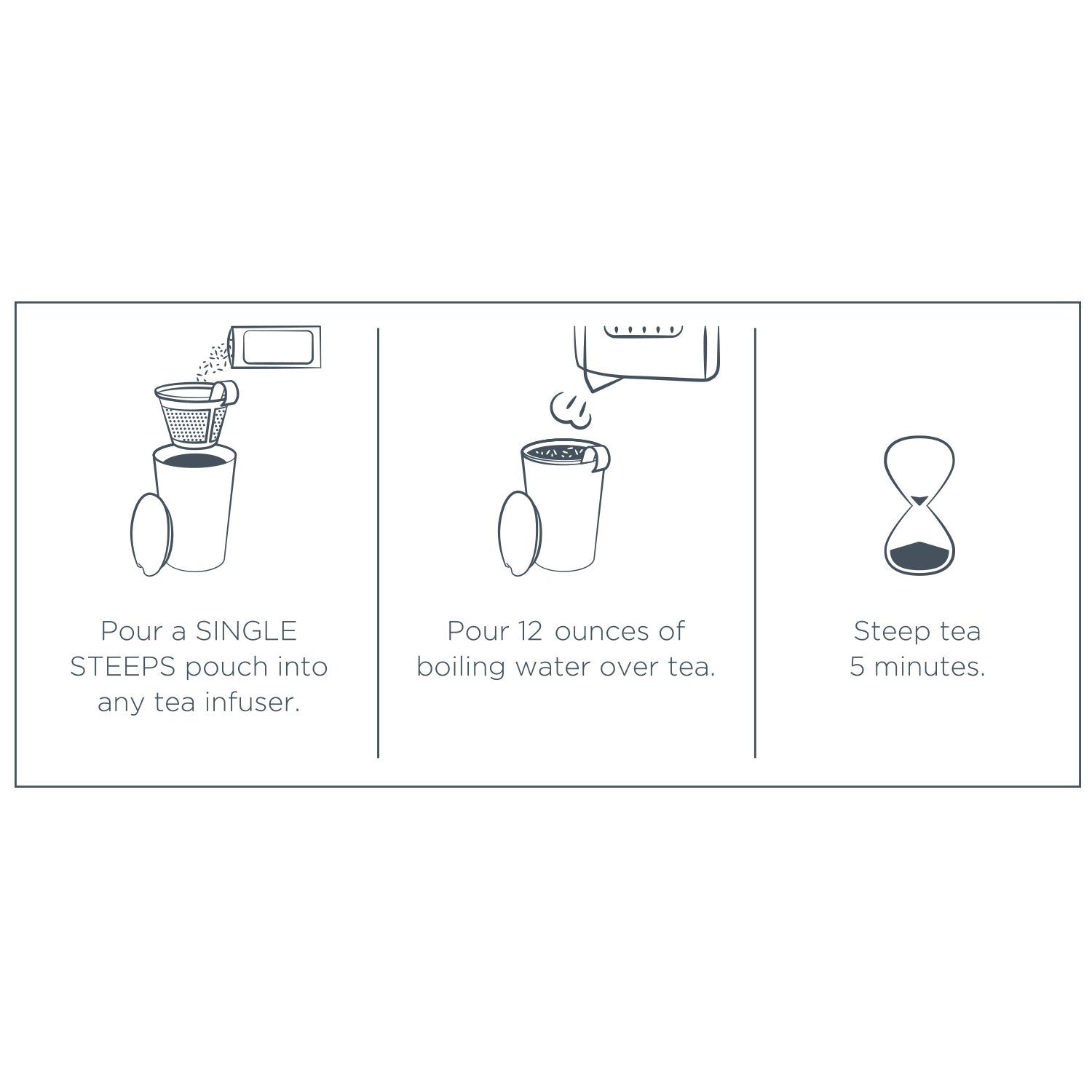 Pour a SINGLE STEEPS pouch into any tea infuser.

Pour 12 ounces of boiling water over tea.

Steep tea 5 minutes.