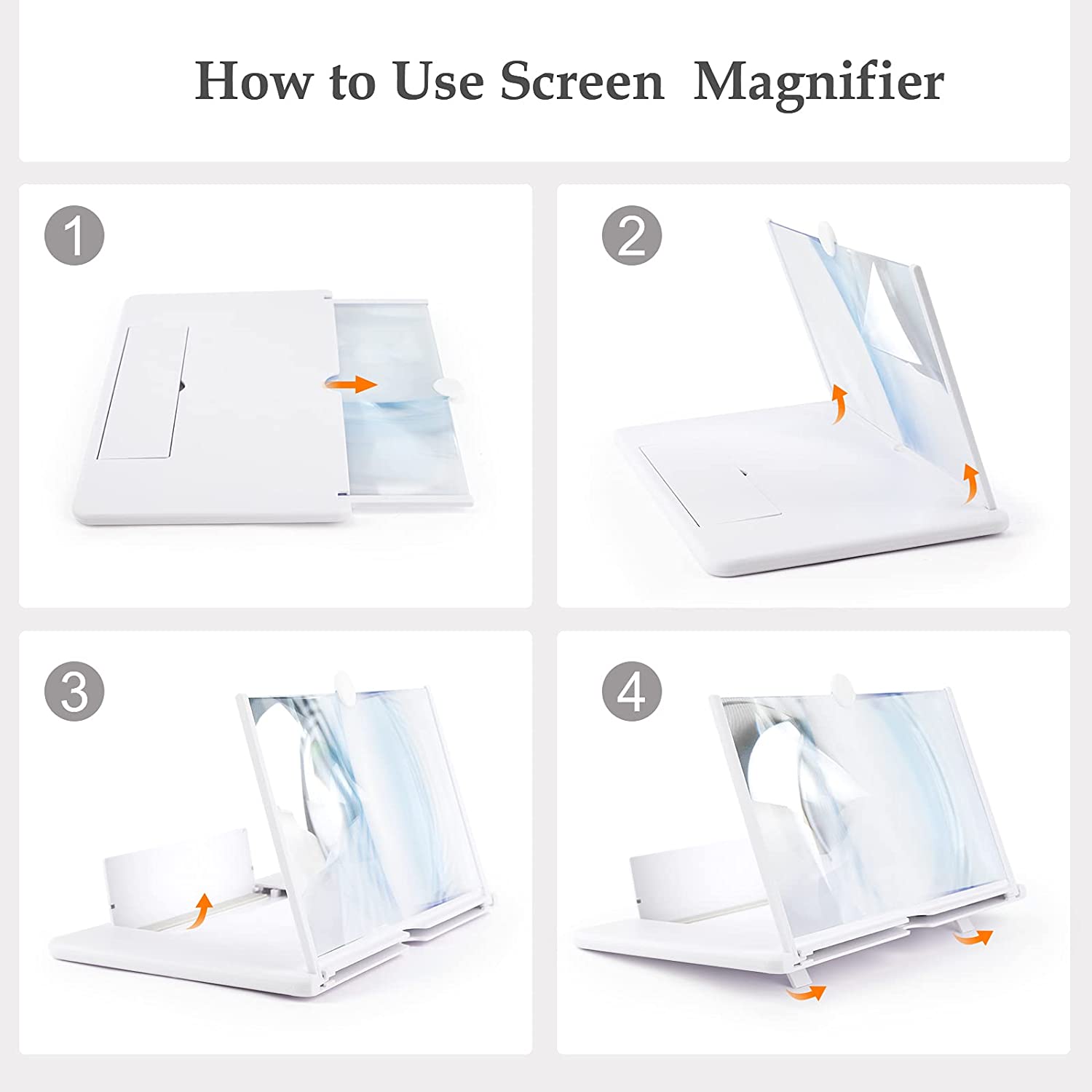 How to Use Screen  Magnifier

1

2

3

4