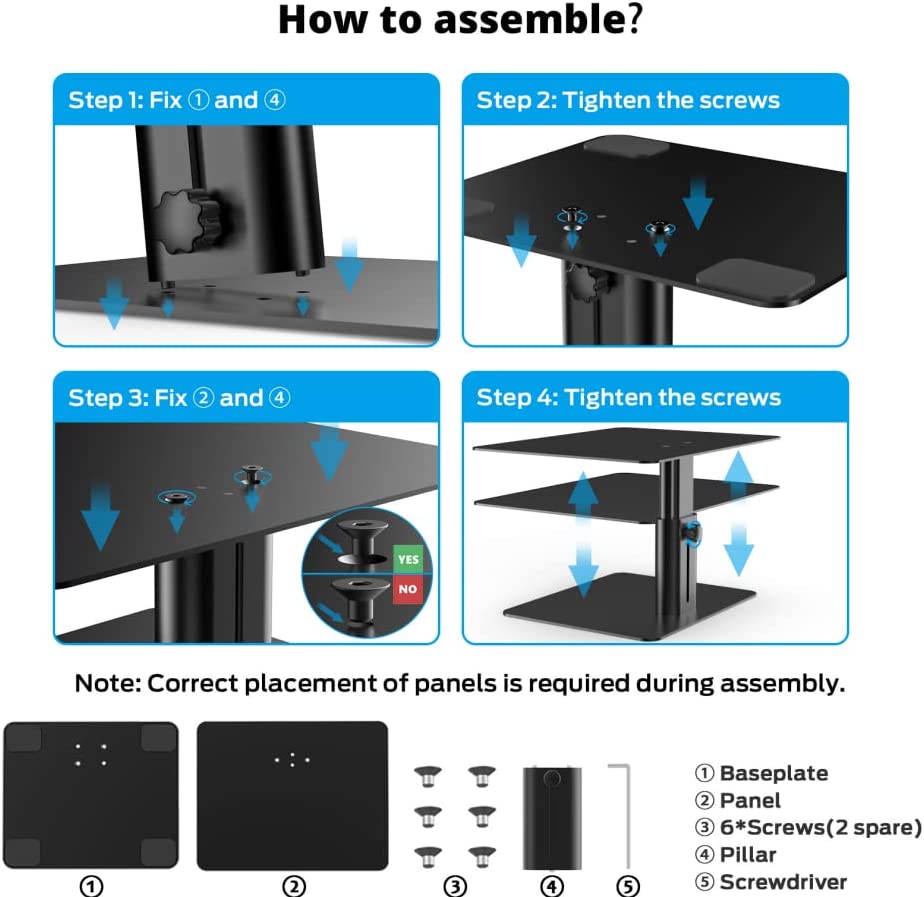 How to assemble?

Step 1: Fix ① and ④

Step 2: Tighten the screws

Step 3: Fix ② and ④

YES

NO

Step 4: Tighten the screws

Note: Correct placement of panels is required during assembly.

①

②

③

④

⑤

① Baseplate
② Panel
③ 6*Screws(2 spare)
④ Pillar
⑤ Screwdriver