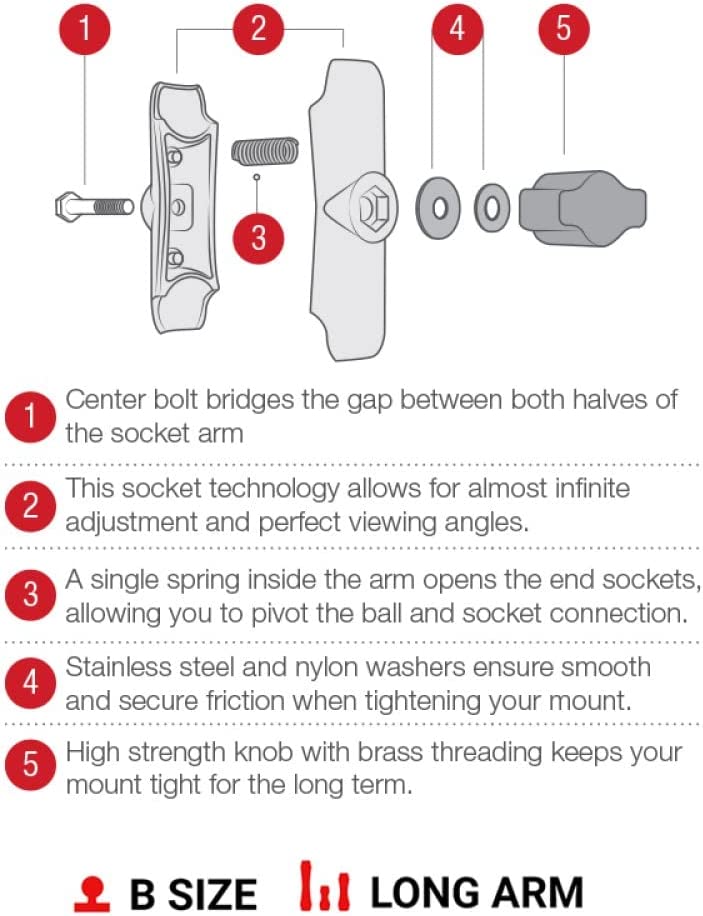 1 2 4 5

3

1 Center bolt bridges the gap between both halves of the socket arm

2 This socket technology allows for almost infinite adjustment and perfect viewing angles.

3 A single spring inside the arm opens the end sockets, allowing you to pivot the ball and socket connection.

4 Stainless steel and nylon washers ensure smooth and secure friction when tightening your mount.

5 High strength knob with brass threading keeps your mount tight for the long term.

B SIZE LONG ARM