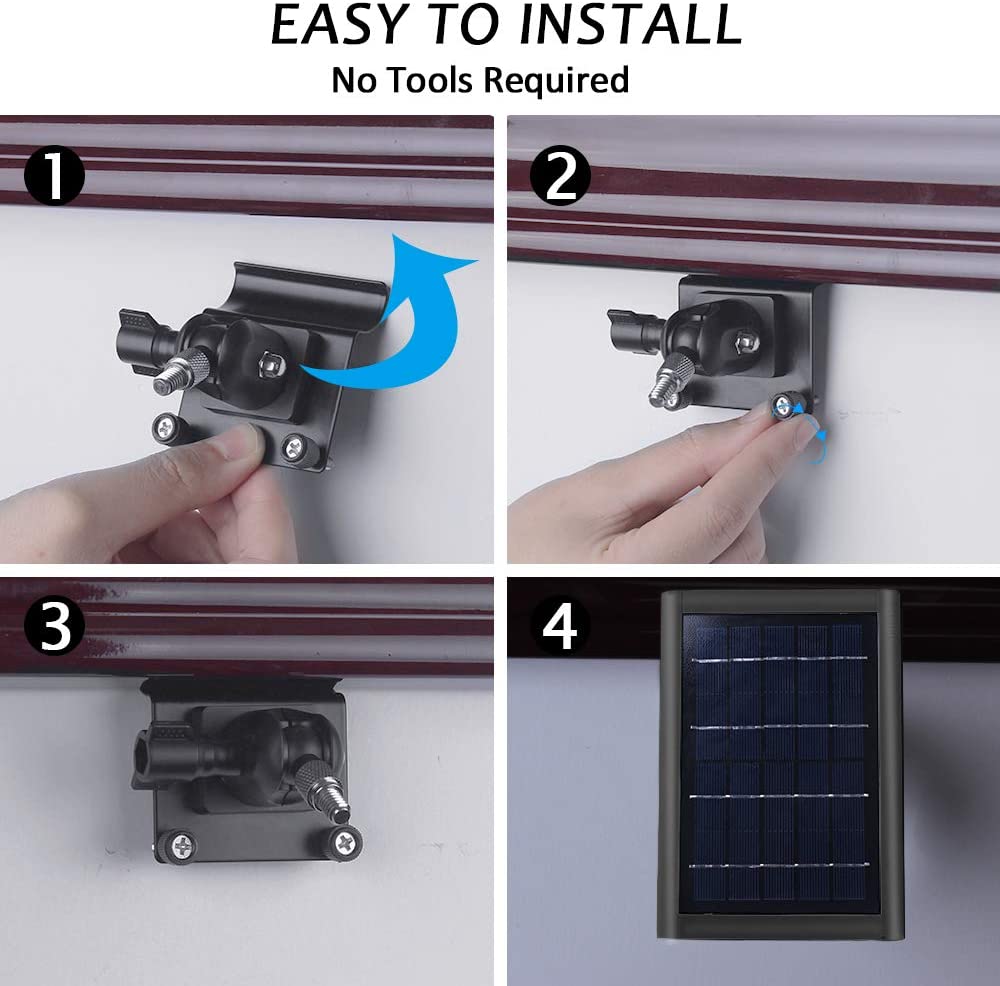 EASY TO INSTALL
No Tools Required

1

2

3

4