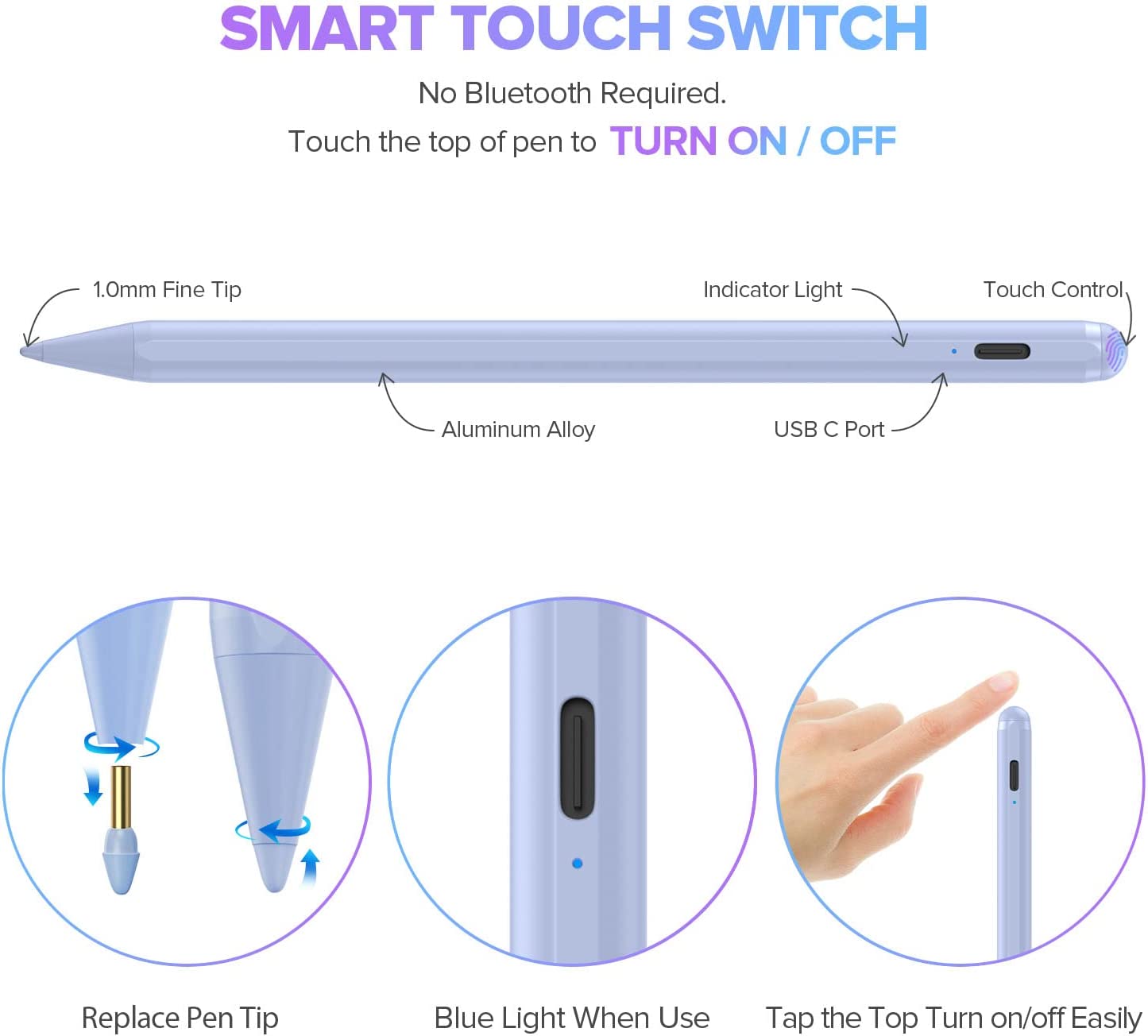 SMART TOUCH SWITCH

No Bluetooth Required.

Touch the top of pen to TURN ON / OFF

1.0mm Fine Tip

Indicator Light

Touch Control

Aluminum Alloy

USB C Port

Replace Pen Tip

Blue Light When Use

Tap the Top Turn on/off Easily