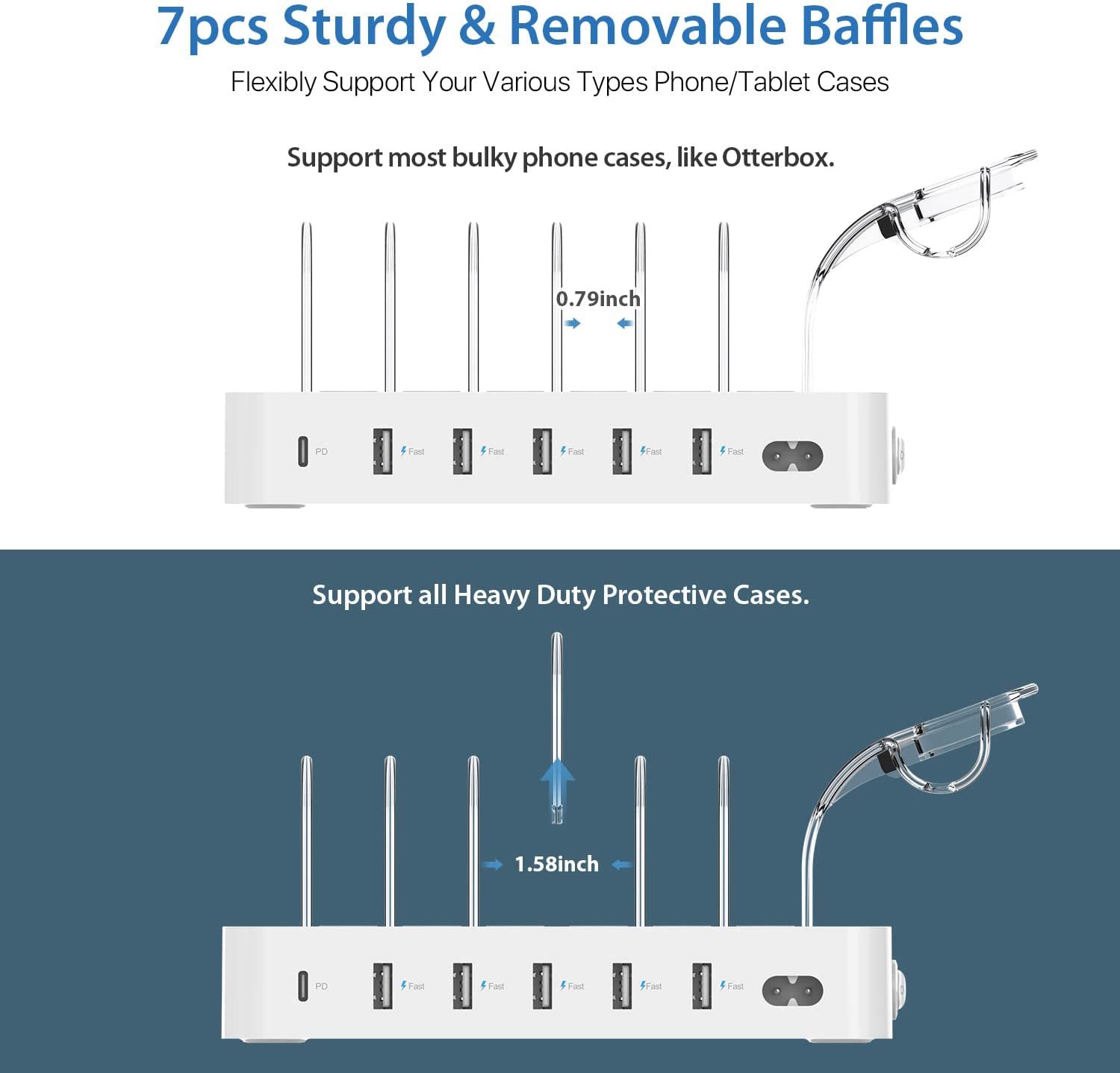 7pcs Sturdy & Removable Baffles
Flexibly Support Your Various Types Phone/Tablet Cases

Support most bulky phone cases, like Otterbox.

0.79inch

PD Fast Fast Fast Fast Fast

Support all Heavy Duty Protective Cases.

1.58inch

PD Fast Fast Fast Fast Fast