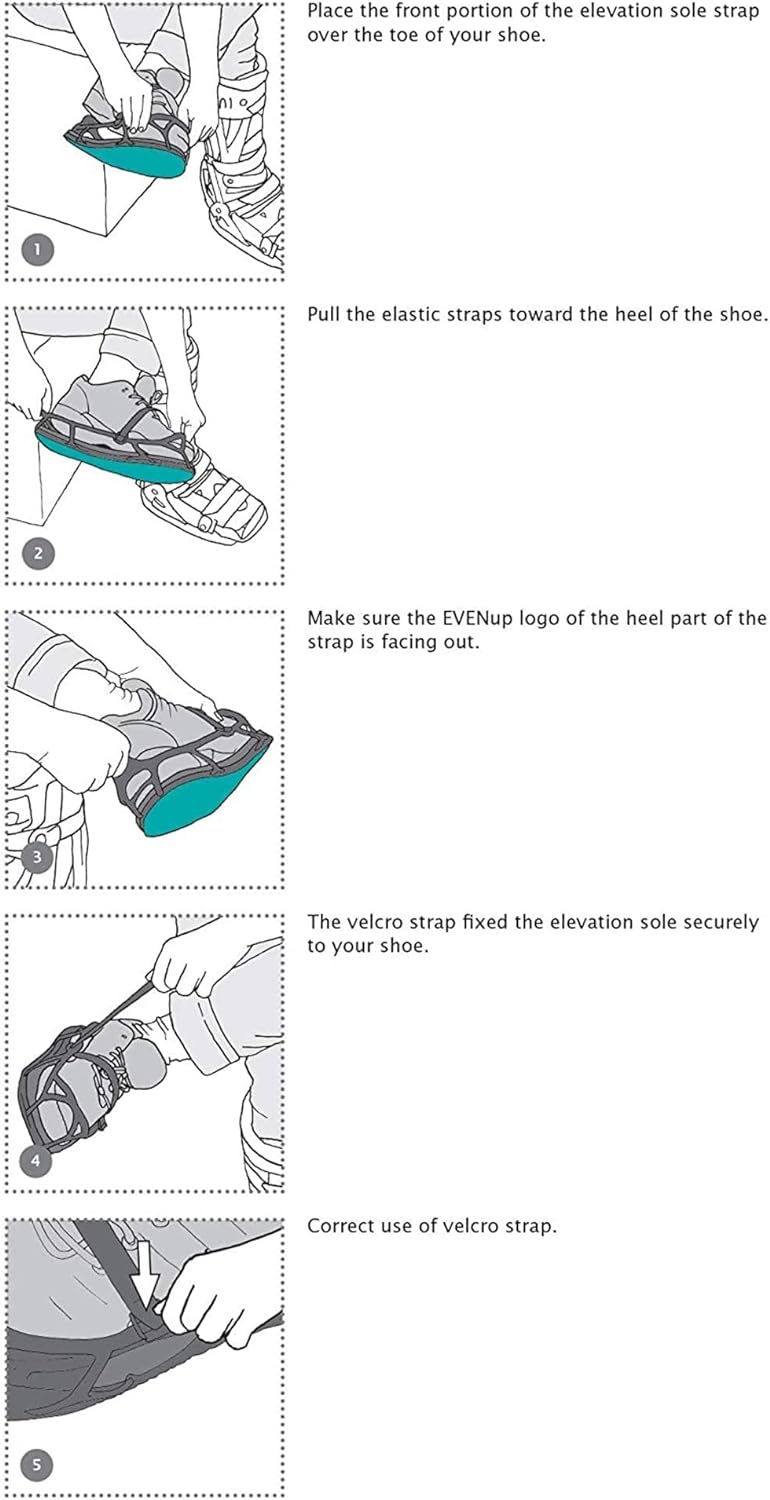 1

Place the front portion of the elevation sole strap over the toe of your shoe.

2

Pull the elastic straps toward the heel of the shoe.

3

Make sure the EVENup logo of the heel part of the strap is facing out.

4

The velcro strap fixed the elevation sole securely to your shoe.

5

Correct use of velcro strap.