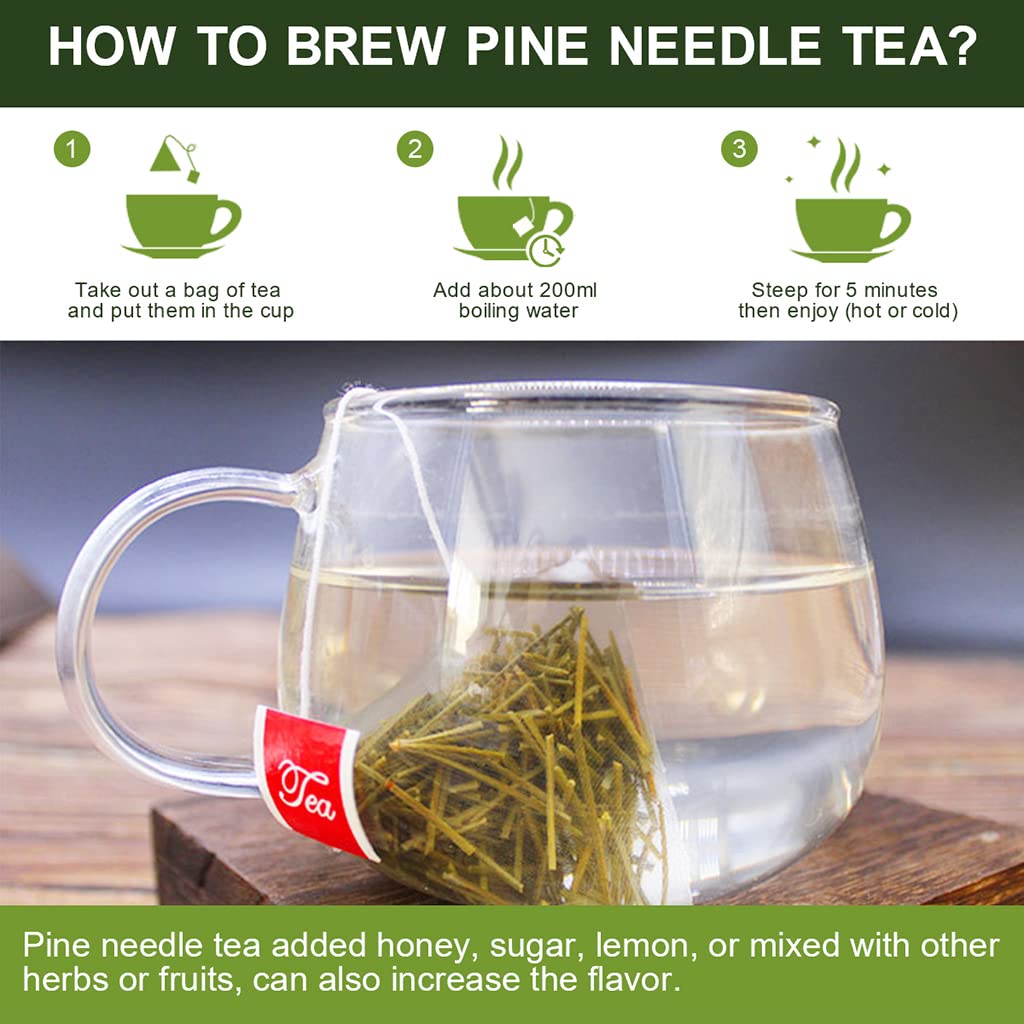 HOW TO BREW PINE NEEDLE TEA?

1
Take out a bag of tea and put them in the cup

2
Add about 200ml boiling water

3
Steep for 5 minutes then enjoy (hot or cold)

Tea

Pine needle tea added honey, sugar, lemon, or mixed with other herbs or fruits, can also increase the flavor.