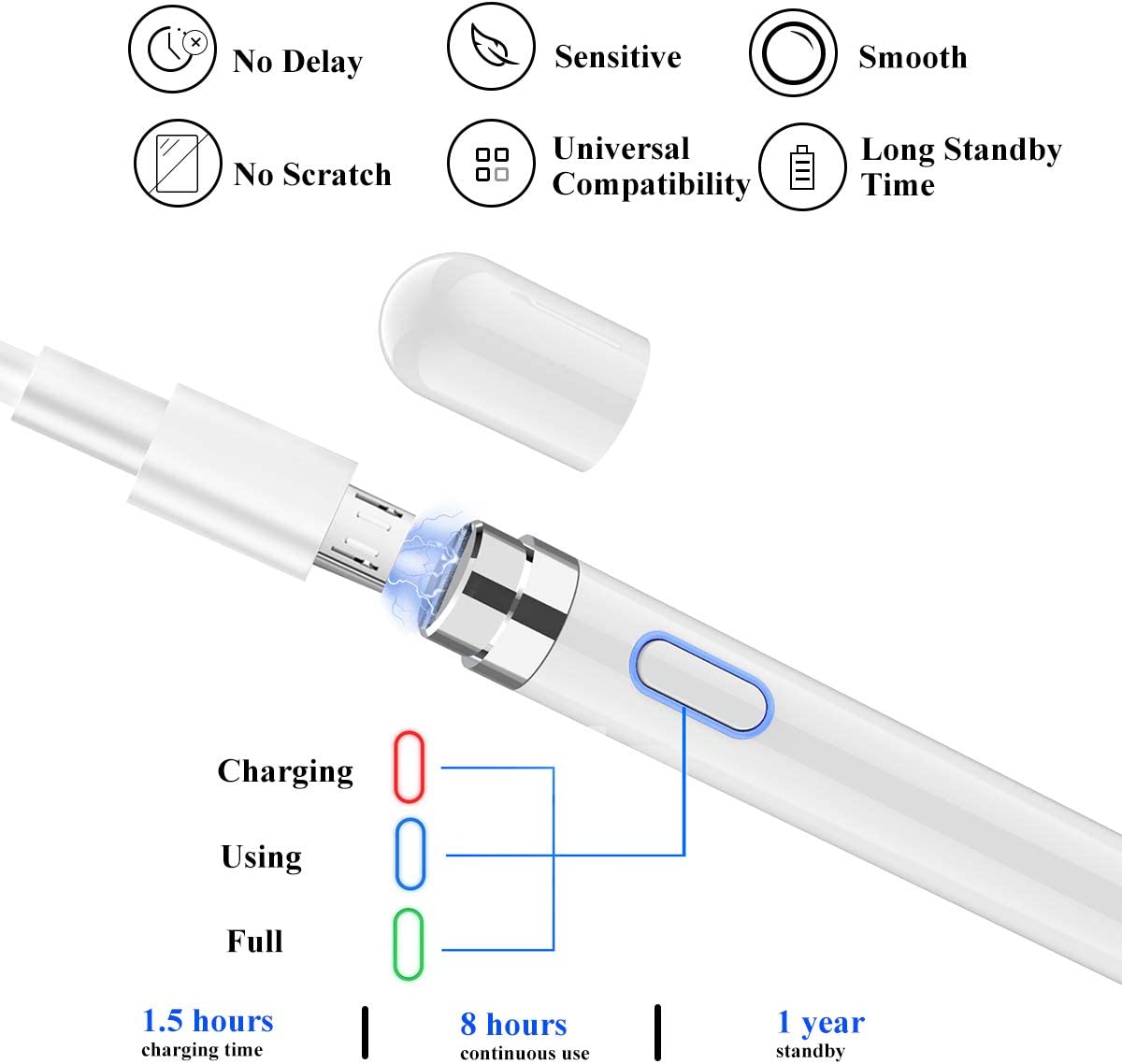 No Delay

Sensitive

Smooth

No Scratch

Universal Compatibility

Long Standby Time

Charging

Using

Full

1.5 hours
charging time

8 hours
continuous use

1 year
standby