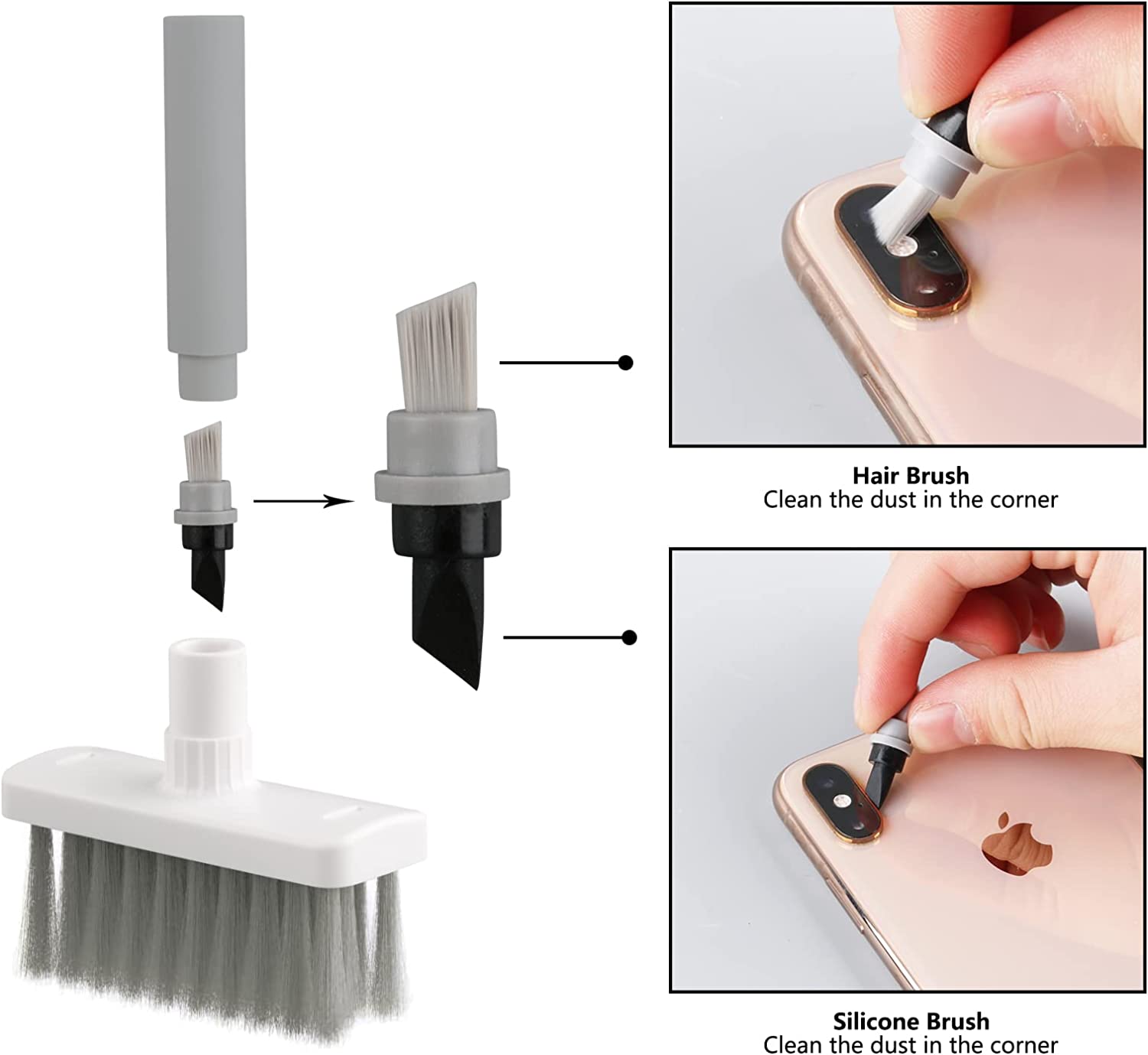 Hair Brush
Clean the dust in the corner

Silicone Brush
Clean the dust in the corner