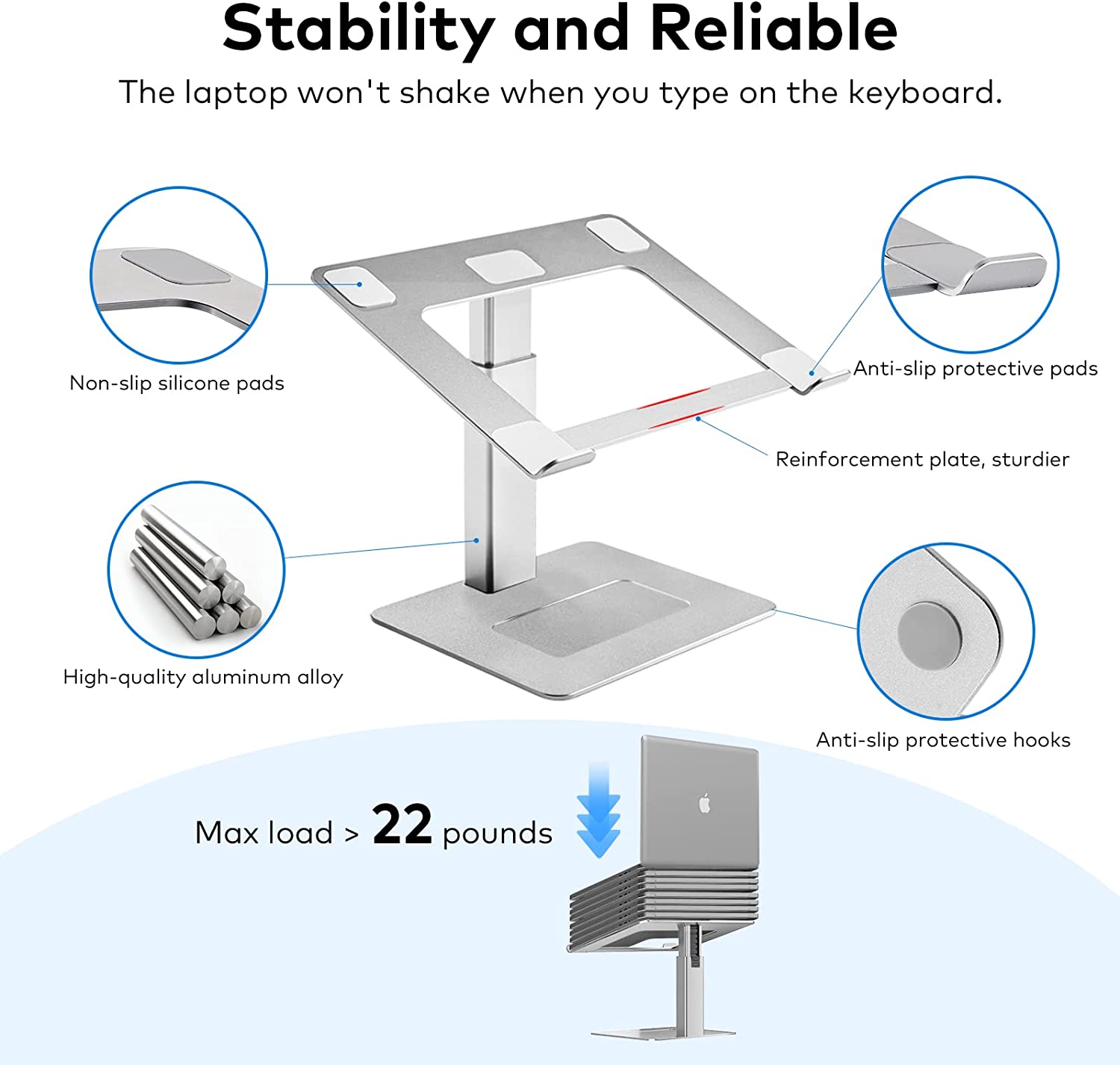 Stability and Reliable

The laptop won't shake when you type on the keyboard.

Non-slip silicone pads

Anti-slip protective pads

Reinforcement plate, sturdier

High-quality aluminum alloy

Anti-slip protective hooks

Max load > 22 pounds