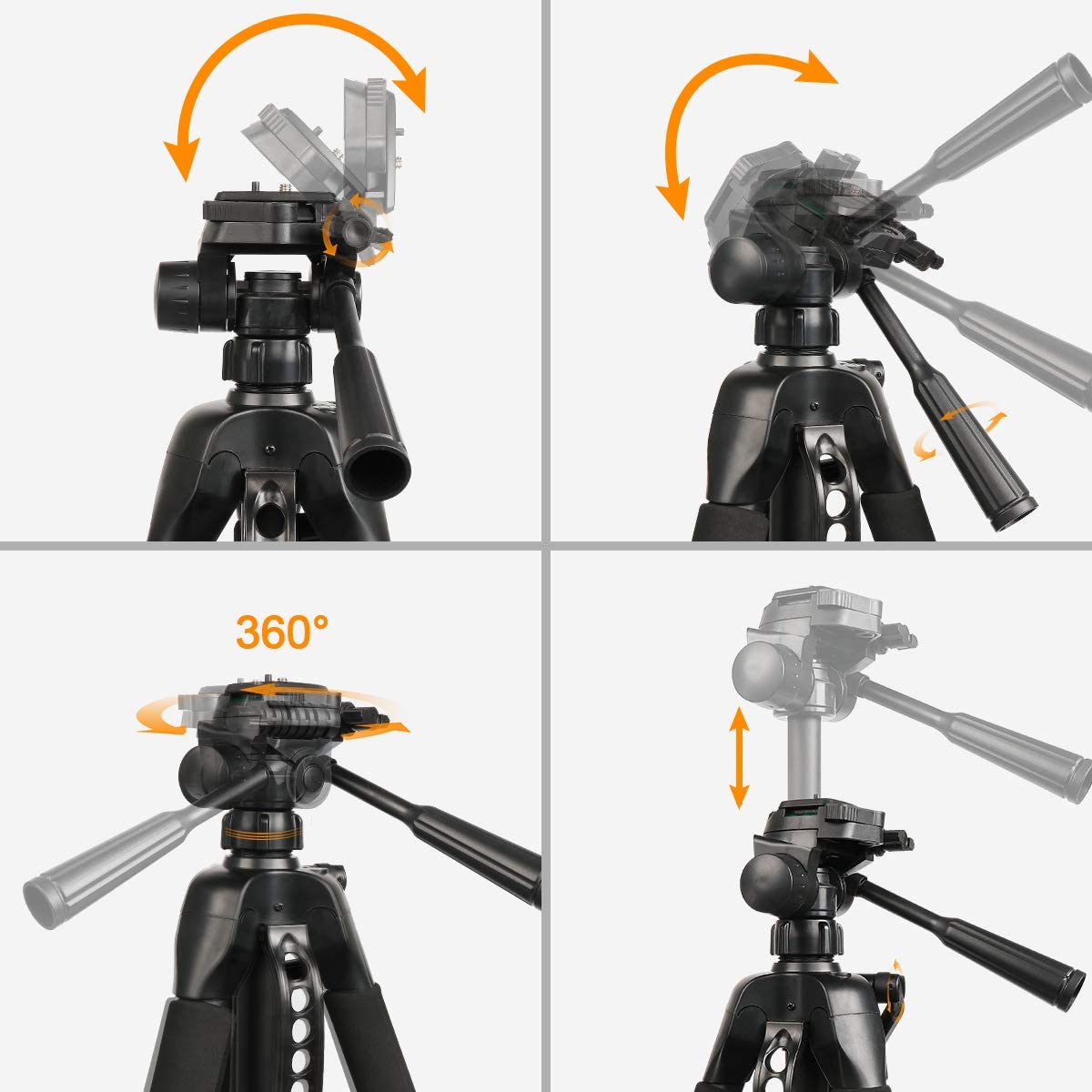 360°