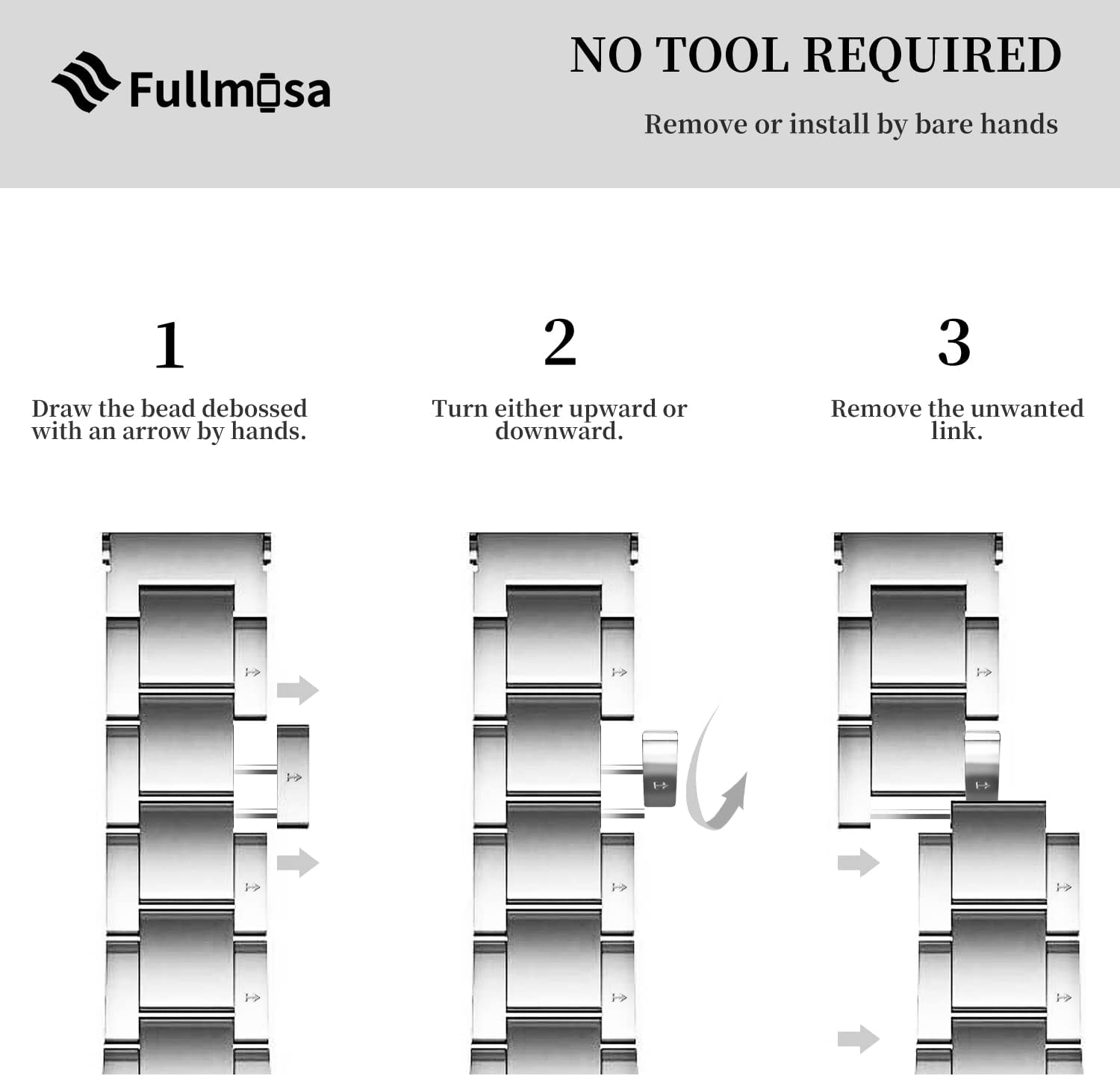 Fullmosa

NO TOOL REQUIRED

Remove or install by bare hands

1

Draw the bead debossed with an arrow by hands.

2

Turn either upward or downward.

3

Remove the unwanted link.