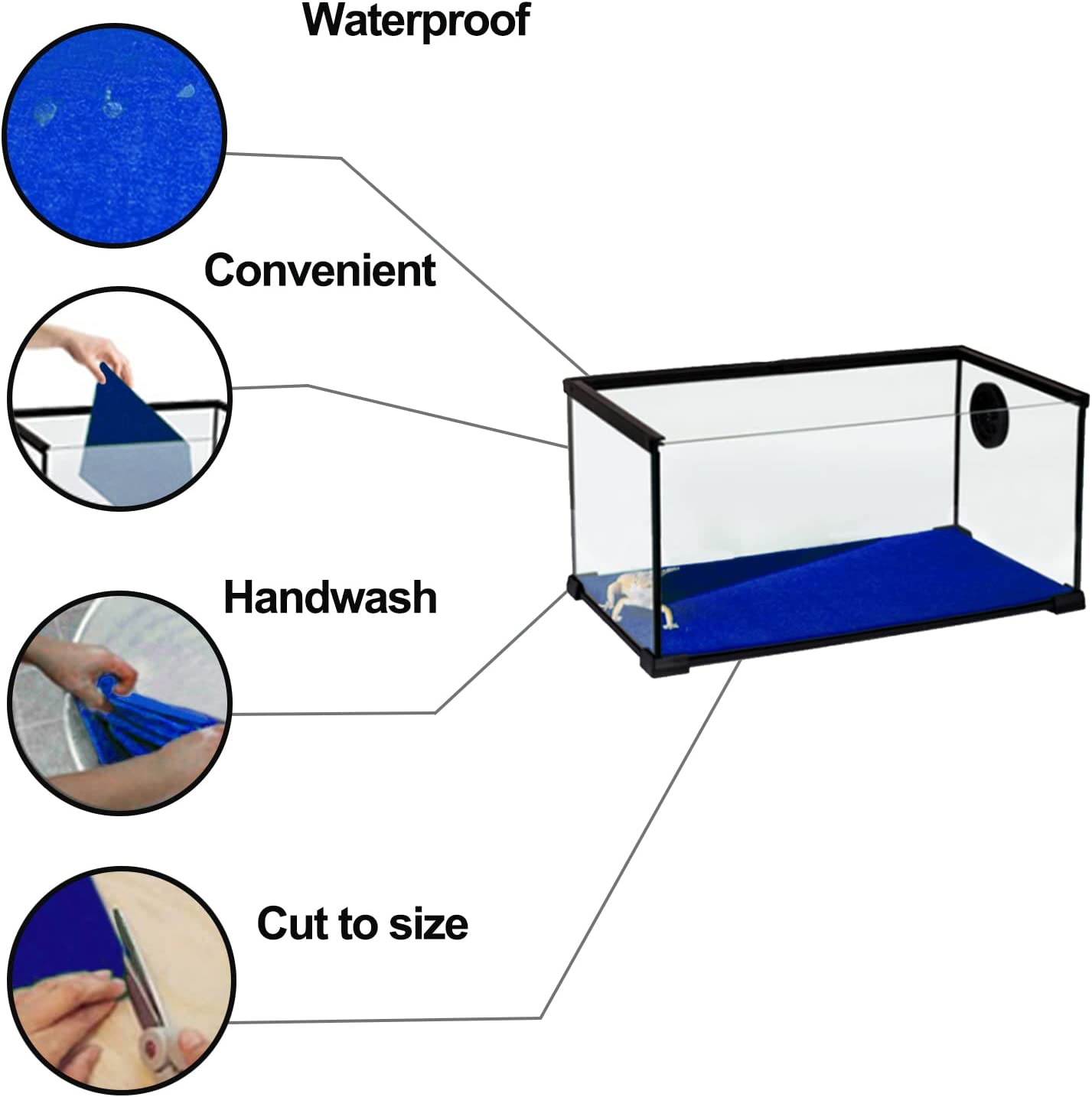 Waterproof

Convenient

Handwash

Cut to size