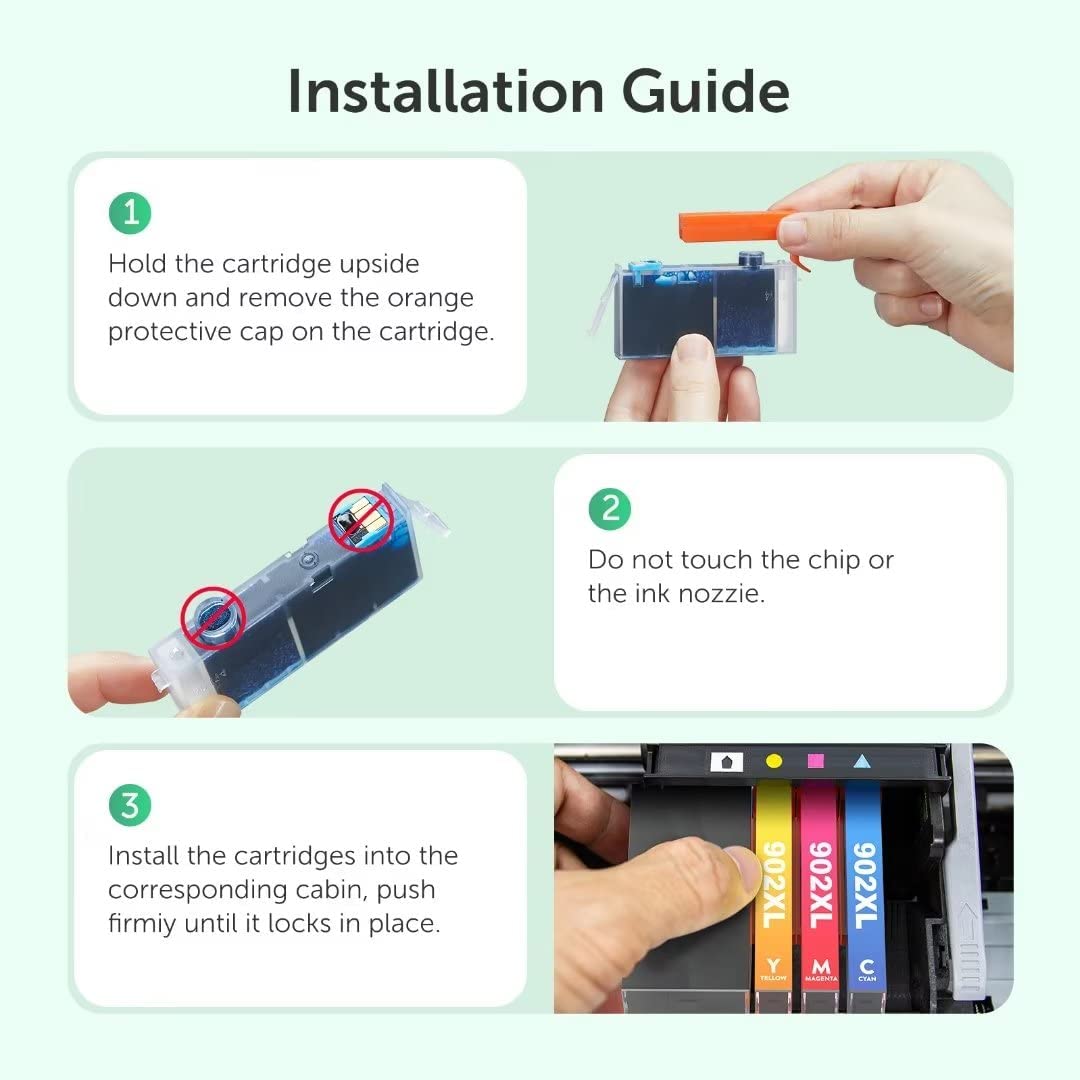 Installation Guide

1

Hold the cartridge upside down and remove the orange protective cap on the cartridge.

2

Do not touch the chip or the ink nozzie.

3

Install the cartridges into the corresponding cabin, push firmiy until it locks in place.

902XL
Y
YELLOW

902XL
M
MAGENTA

902XL
C
CYAN