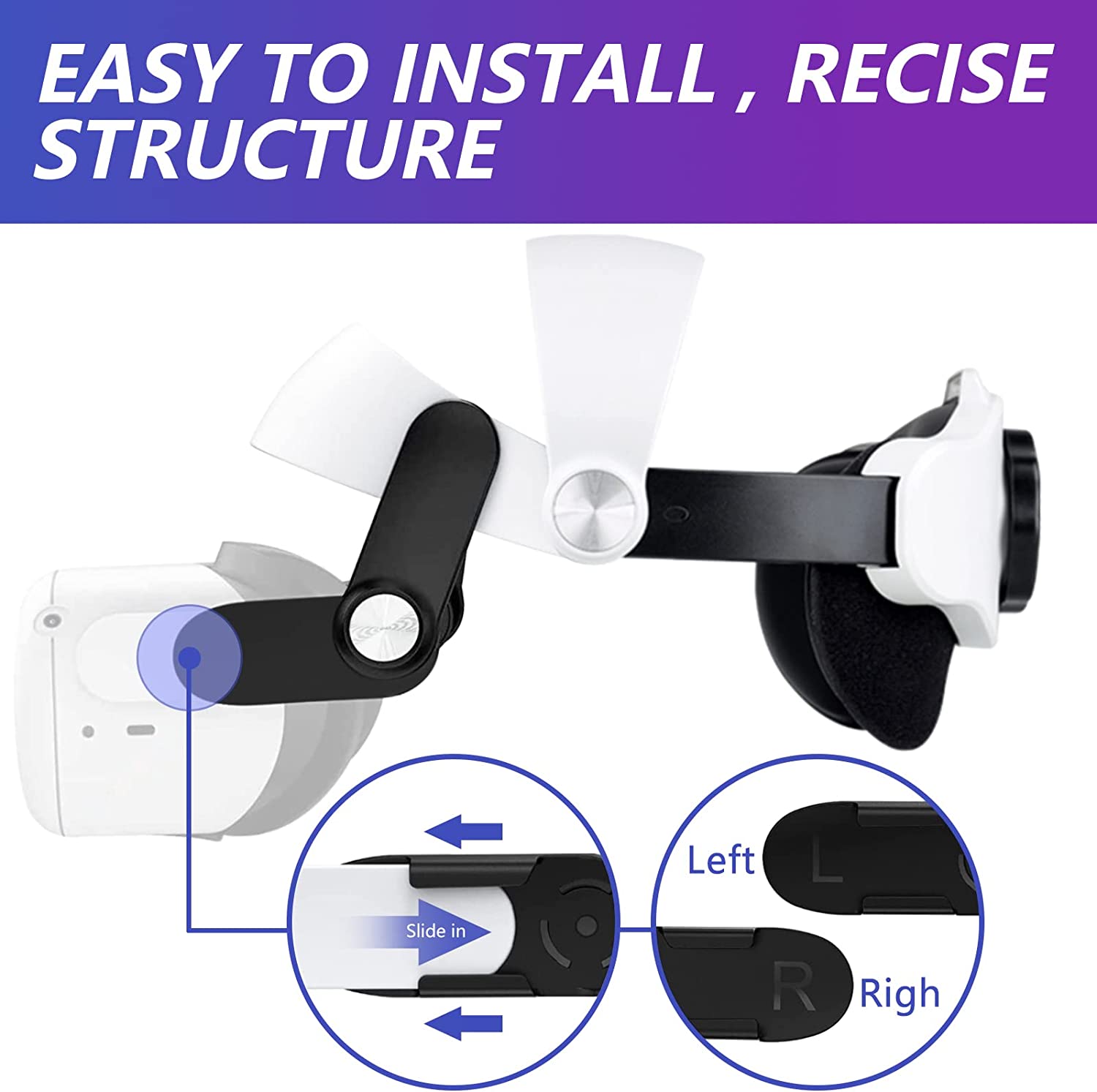 EASY TO INSTALL , RECISE STRUCTURE

Slide in

Left

L

R

Righ