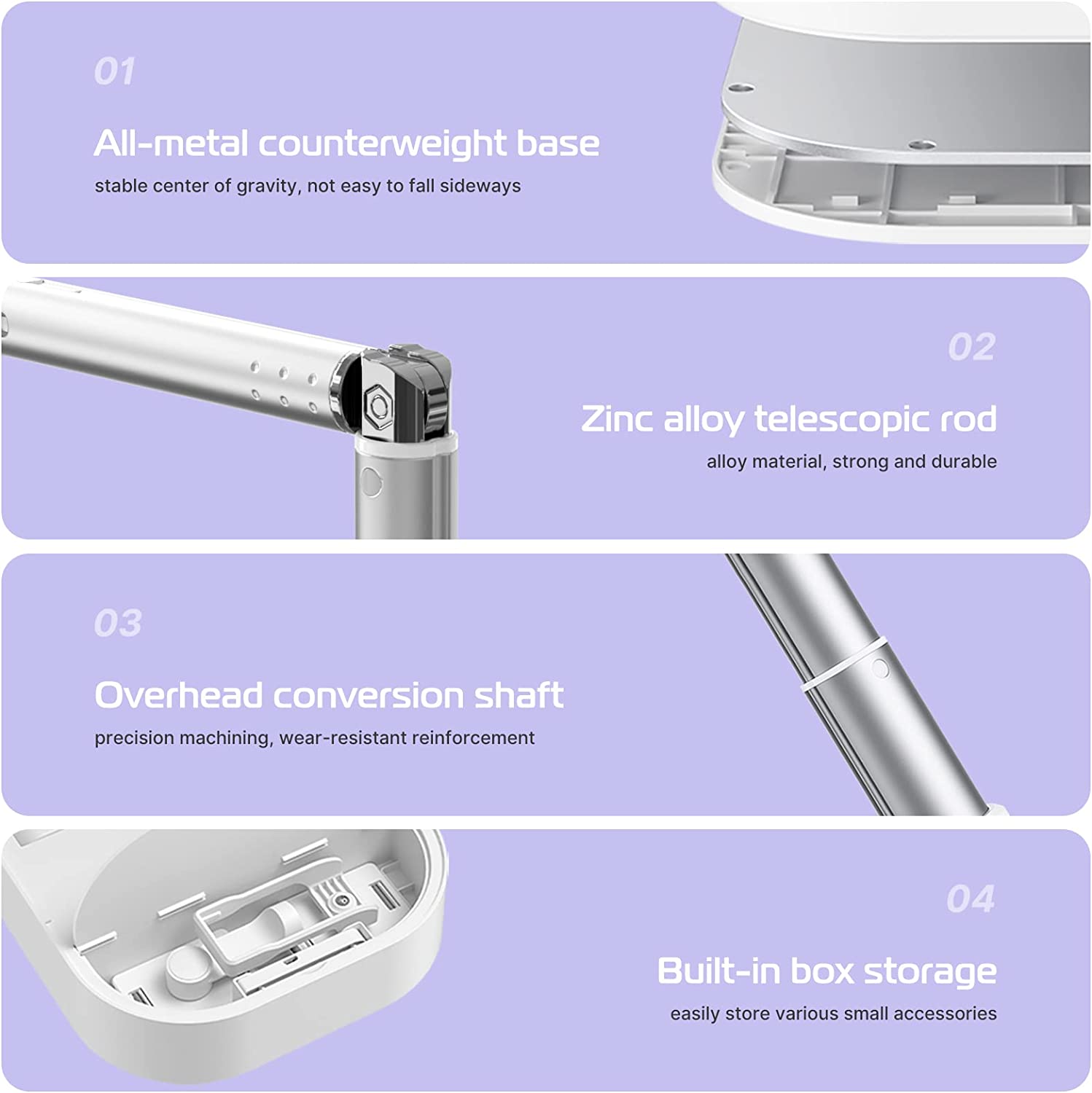 01

All-metal counterweight base

stable center of gravity, not easy to fall sideways

02

Zinc alloy telescopic rod

alloy material, strong and durable

03

Overhead conversion shaft

precision machining, wear-resistant reinforcement

04

Built-in box storage

easily store various small accessories