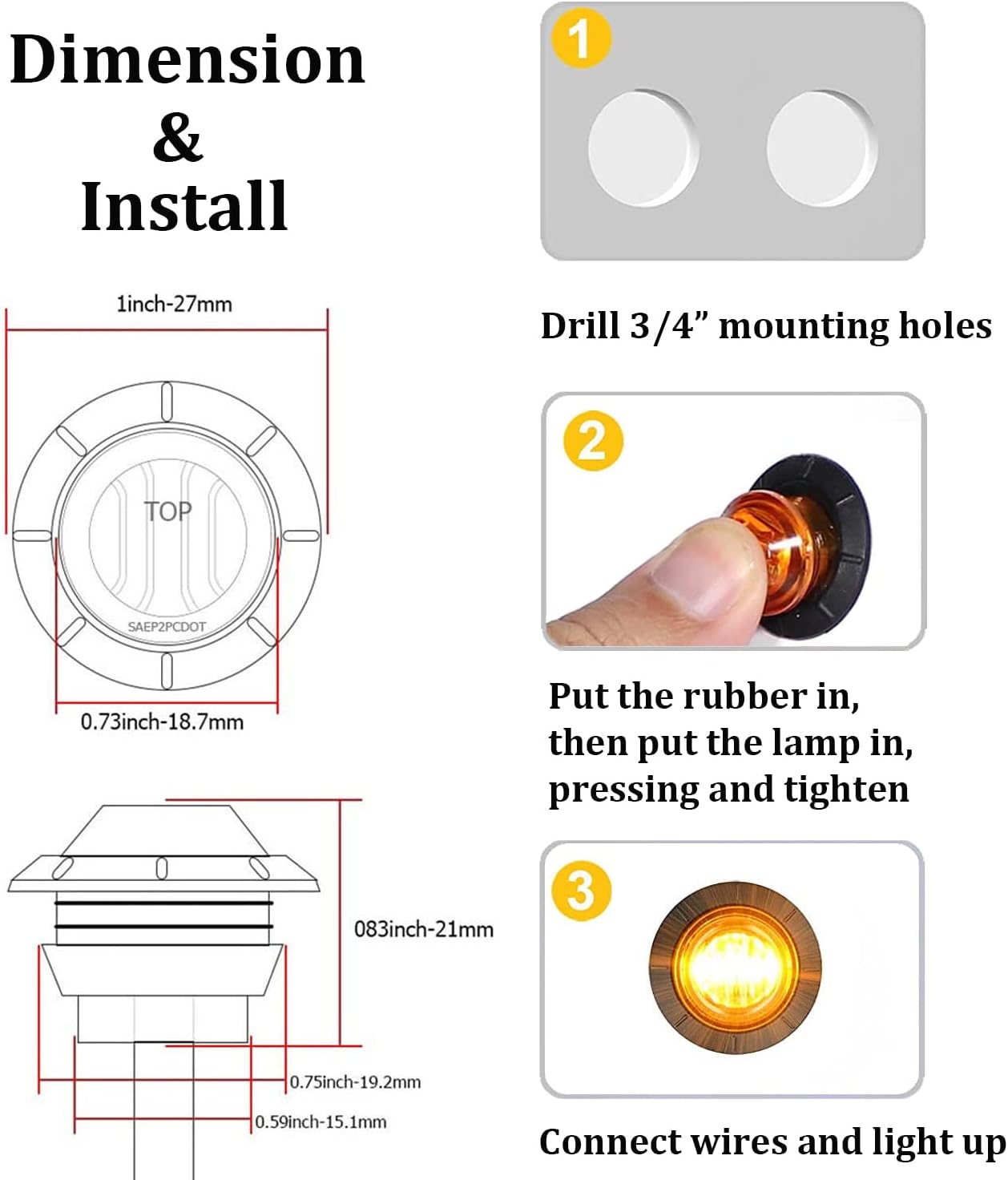 Dimension & Install

1inch-27mm

TOP

SAEP2PCDOT

0.73inch-18.7mm

083inch-21mm

0.75inch-19.2mm

0.59inch-15.1mm

1

Drill 3/4” mounting holes

2

Put the rubber in, then put the lamp in, pressing and tighten

3

Connect wires and light up