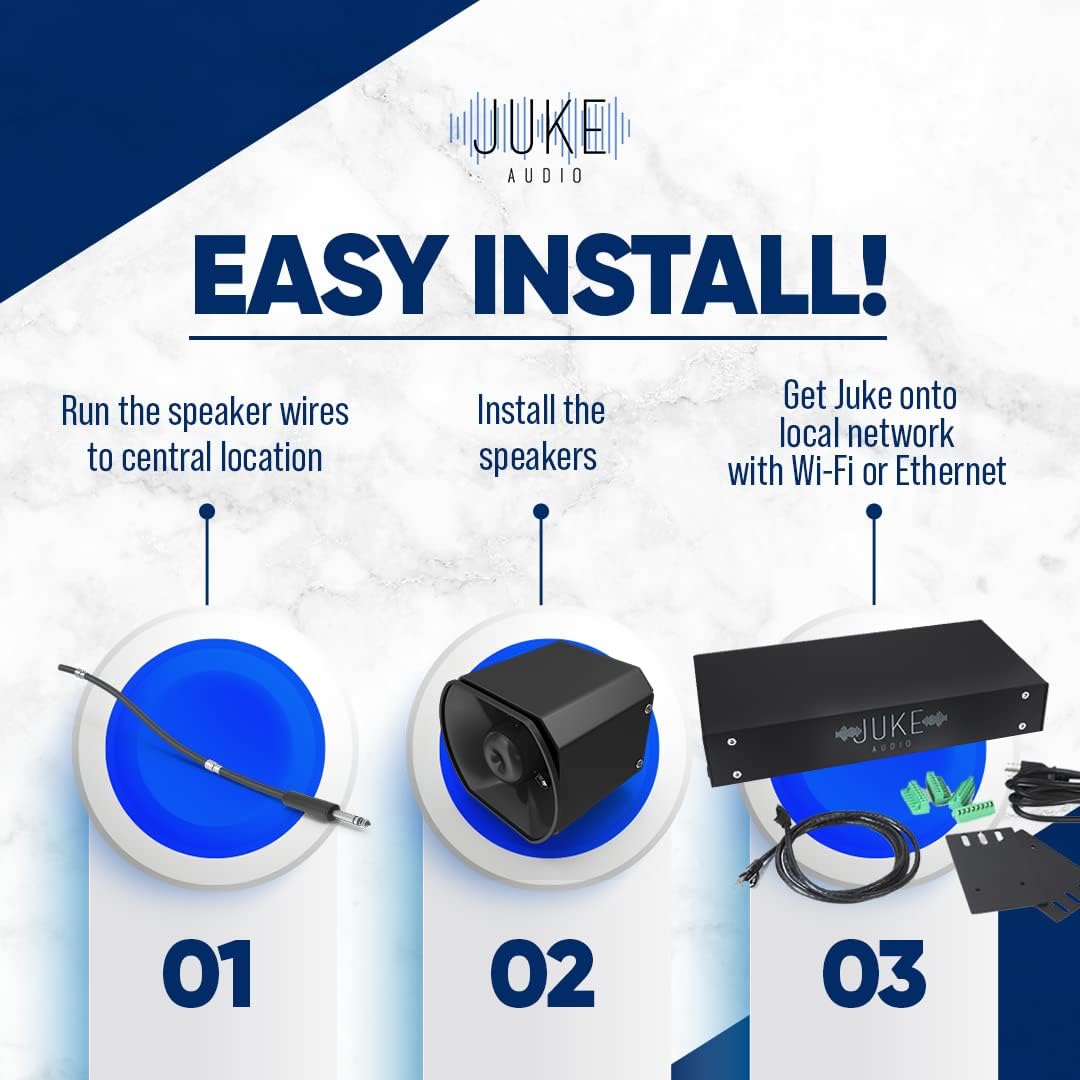 JUKE
AUDIO

EASY INSTALL!

Run the speaker wires to central location

Install the speakers

Get Juke onto local network with Wi-Fi or Ethernet

JUKE
AUDIO

01

02

03