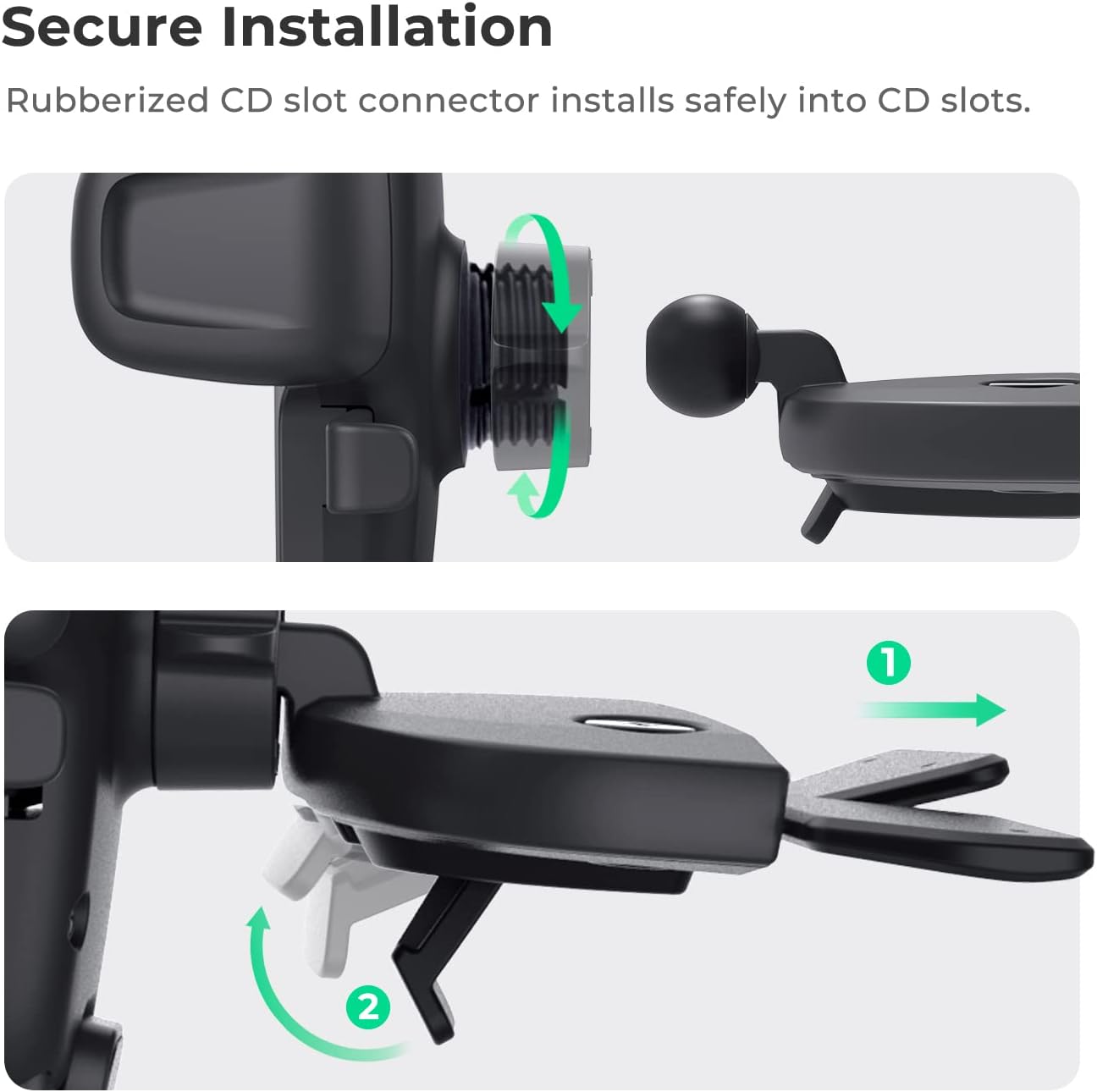 Secure Installation

Rubberized CD slot connector installs safely into CD slots.

1

2