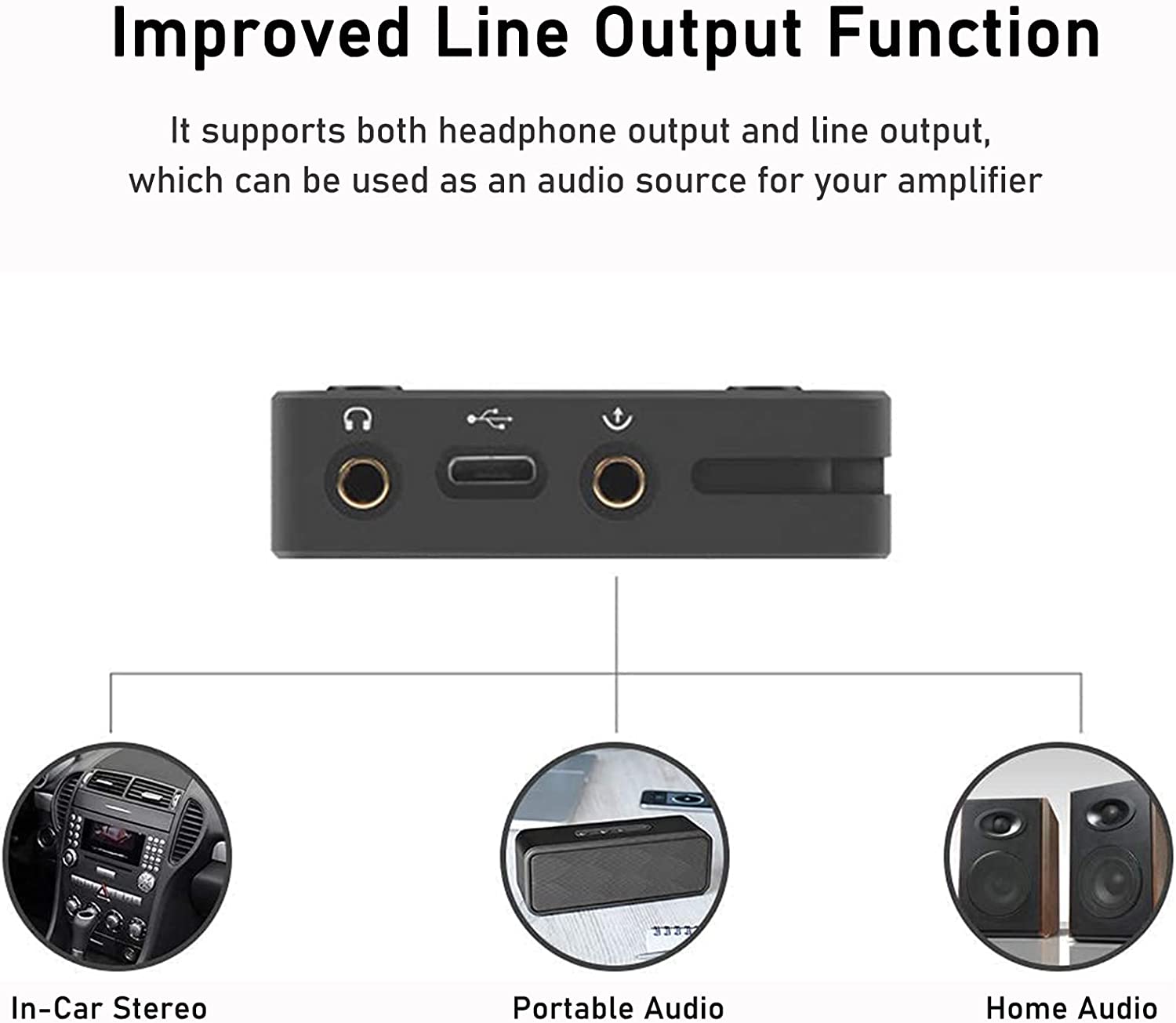 Improved Line Output Function

It supports both headphone output and line output, which can be used as an audio source for your amplifier

In-Car Stereo

Portable Audio

Home Audio