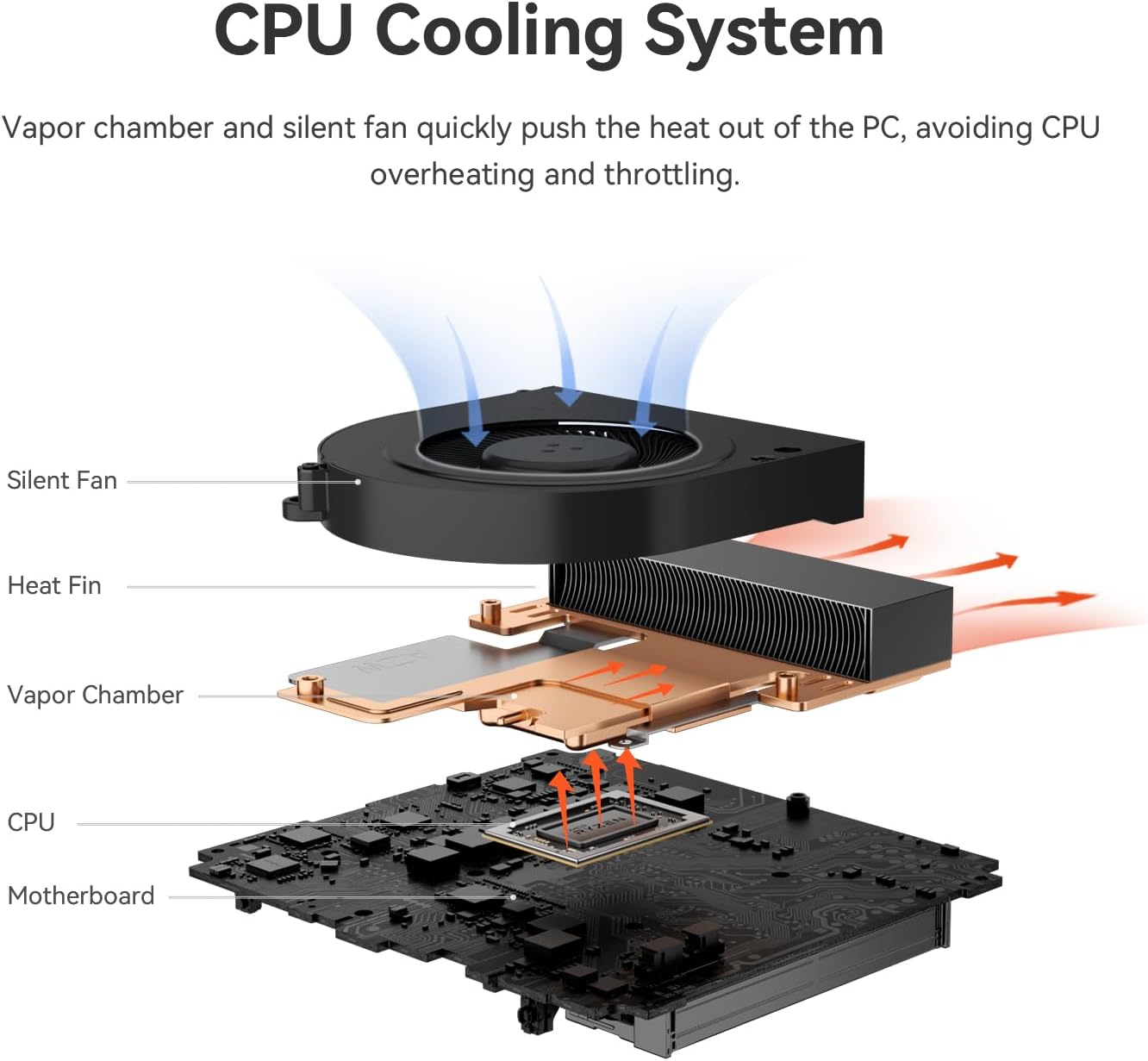 CPU Cooling System

Vapor chamber and silent fan quickly push the heat out of the PC, avoiding CPU overheating and throttling.

Silent Fan

Heat Fin

Vapor Chamber

CPU

Motherboard