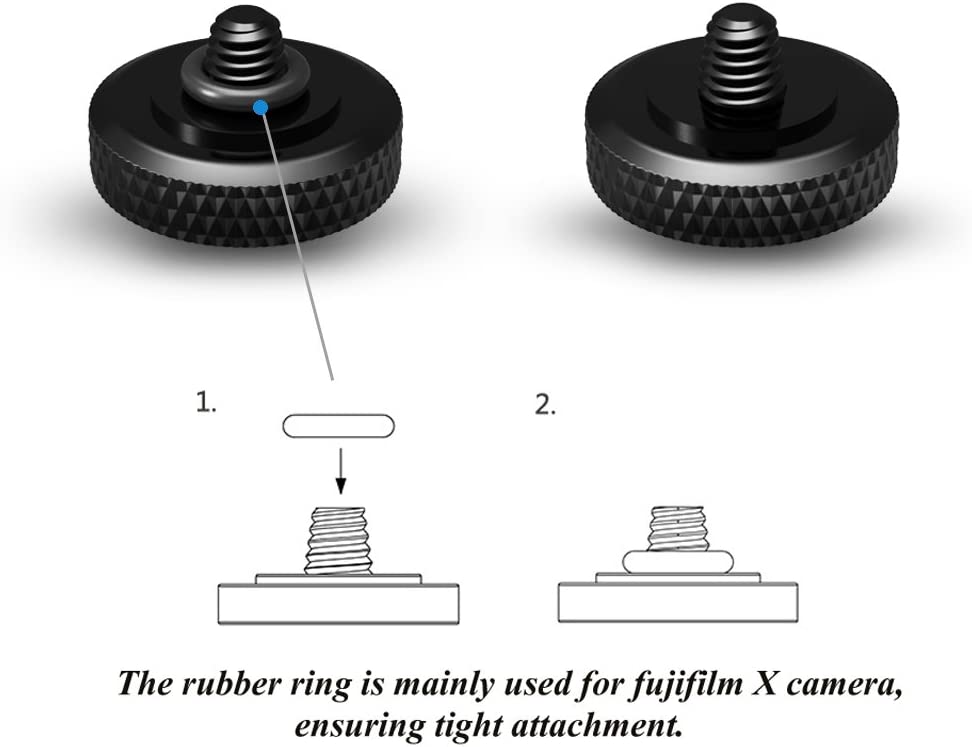 1.

2.

The rubber ring is mainly used for fujifilm X camera, ensuring tight attachment.