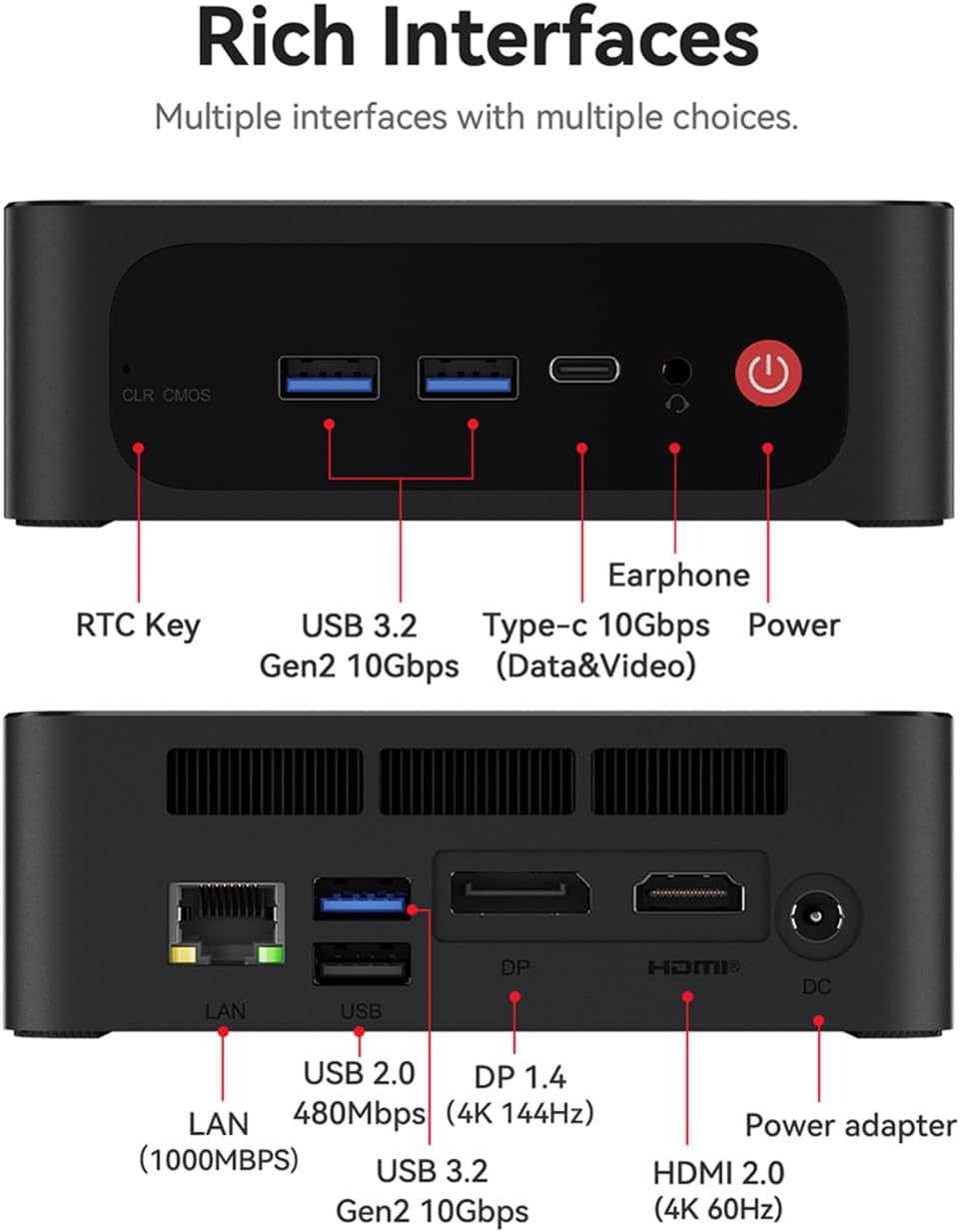 Rich Interfaces

Multiple interfaces with multiple choices.

CLR CMOS

RTC Key

USB 3.2 Gen2 10Gbps

Type-c 10Gbps (Data&Video)

Earphone

Power

LAN

USB

DP

HDMI®

DC

LAN (1000MBPS)

USB 2.0 480Mbps

USB 3.2 Gen2 10Gbps

DP 1.4 (4K 144Hz)

HDMI 2.0 (4K 60Hz)

Power adapter