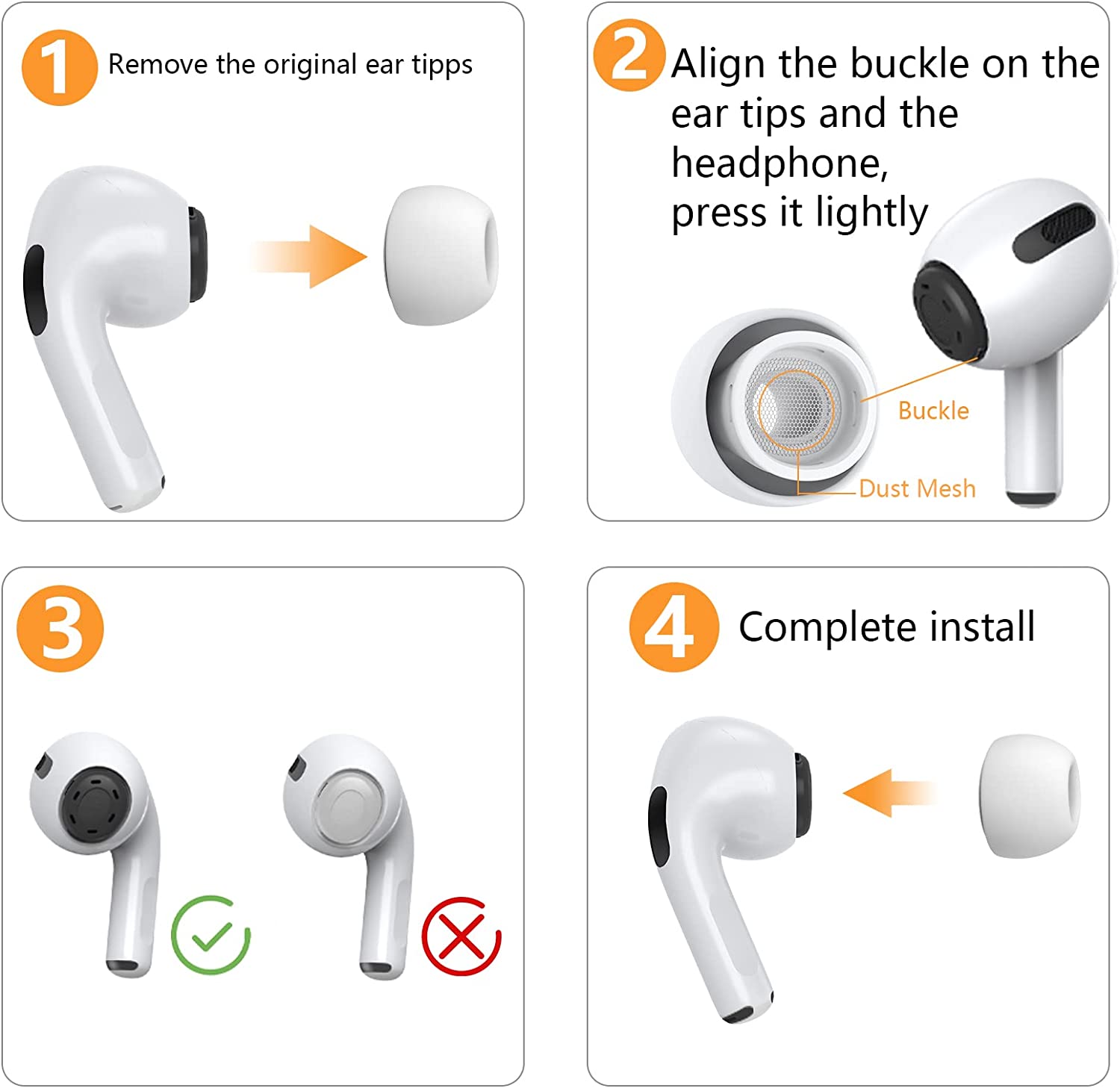 1 Remove the original ear tipps

2 Align the buckle on the ear tips and the headphone, press it lightly

Buckle

Dust Mesh

3

4 Complete install