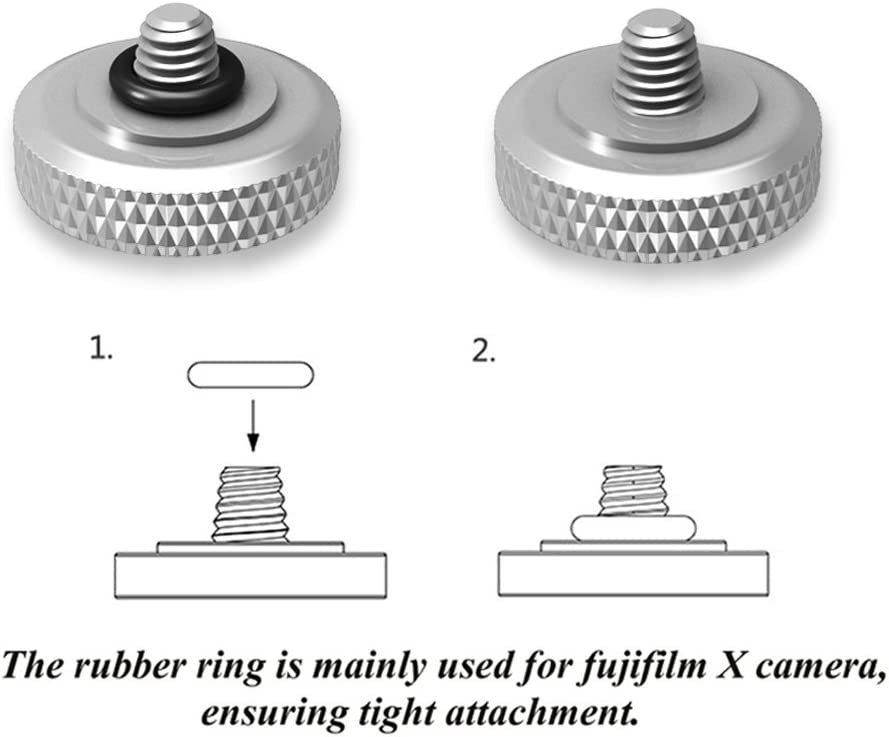 1.

2.

The rubber ring is mainly used for fujifilm X camera, ensuring tight attachment.