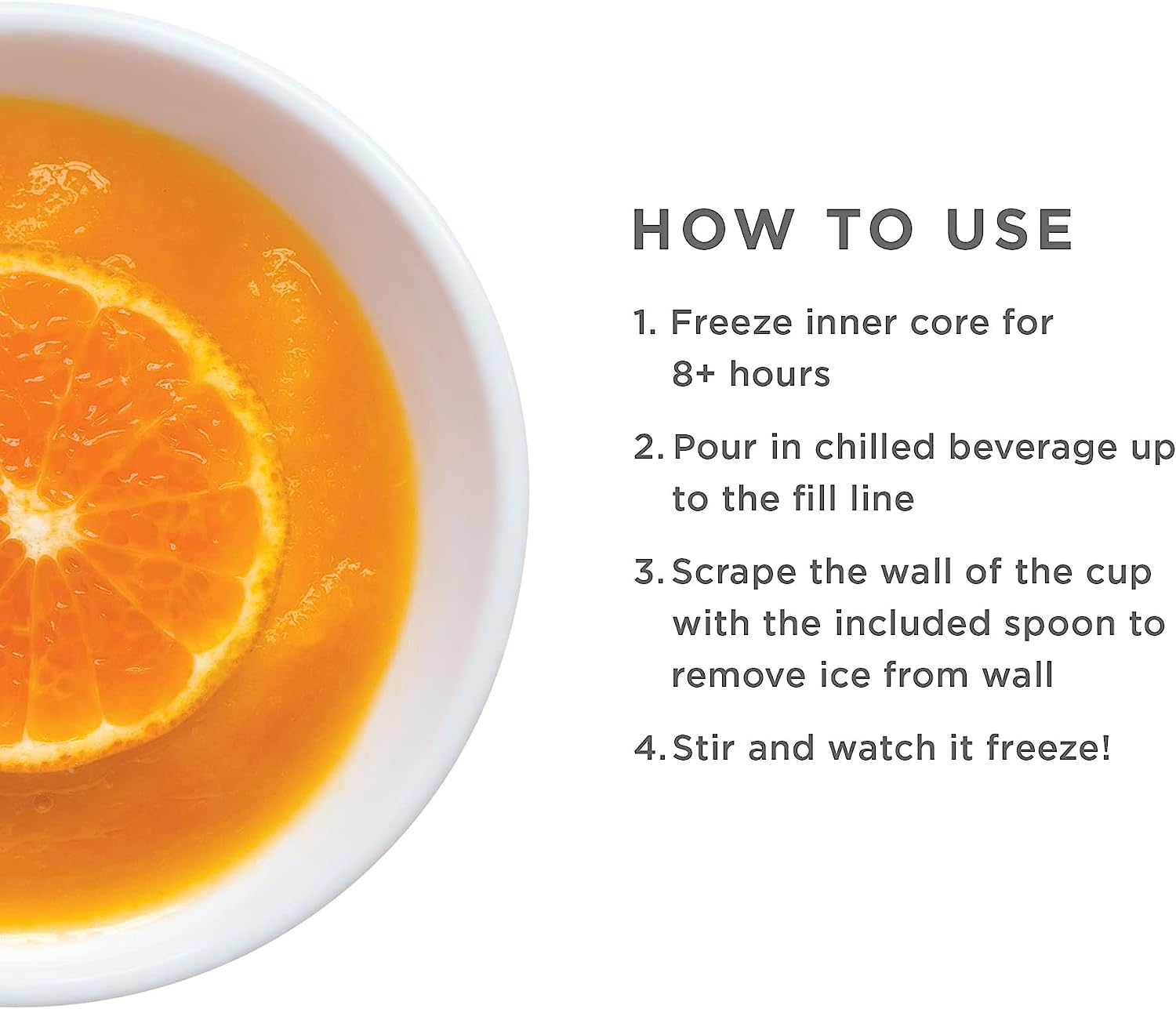 HOW TO USE

1. Freeze inner core for 8+ hours

2. Pour in chilled beverage up to the fill line

3. Scrape the wall of the cup with the included spoon to remove ice from wall

4. Stir and watch it freeze!