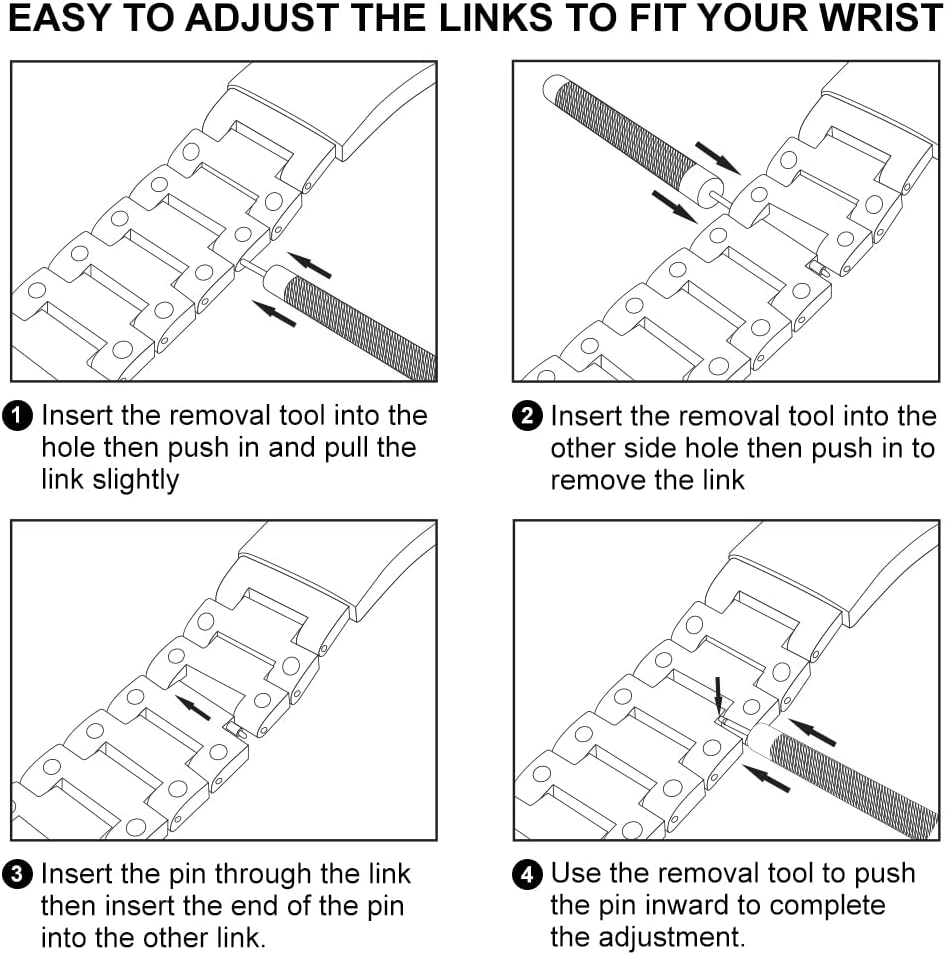 EASY TO ADJUST THE LINKS TO FIT YOUR WRIST

1 Insert the removal tool into the hole then push in and pull the link slightly

2 Insert the removal tool into the other side hole then push in to remove the link

3 Insert the pin through the link then insert the end of the pin into the other link.

4 Use the removal tool to push the pin inward to complete the adjustment.