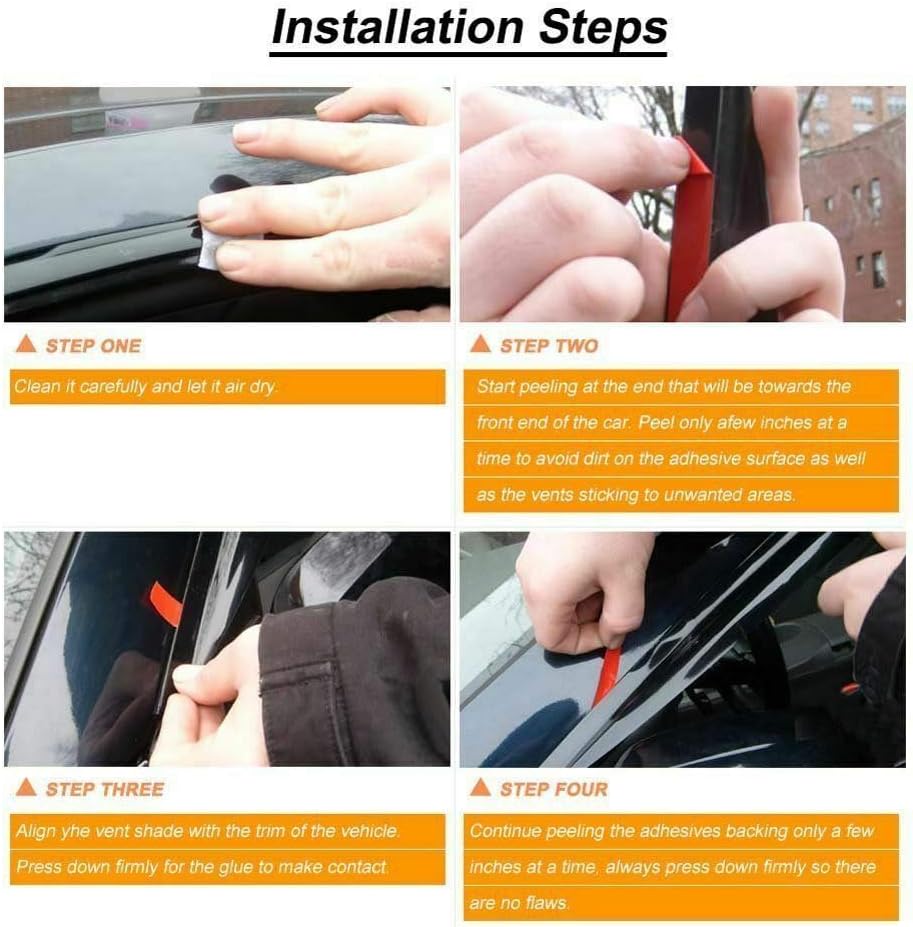 Installation Steps

STEP ONE

Clean it carefully and let it air dry.

STEP TWO

Start peeling at the end that will be towards the front end of the car. Peel only afew inches at a time to avoid dirt on the adhesive surface as well as the vents sticking to unwanted areas.

STEP THREE

Align yhe vent shade with the trim of the vehicle. Press down firmly for the glue to make contact.

STEP FOUR

Continue peeling the adhesives backing only a few inches at a time, always press down firmly so there are no flaws.