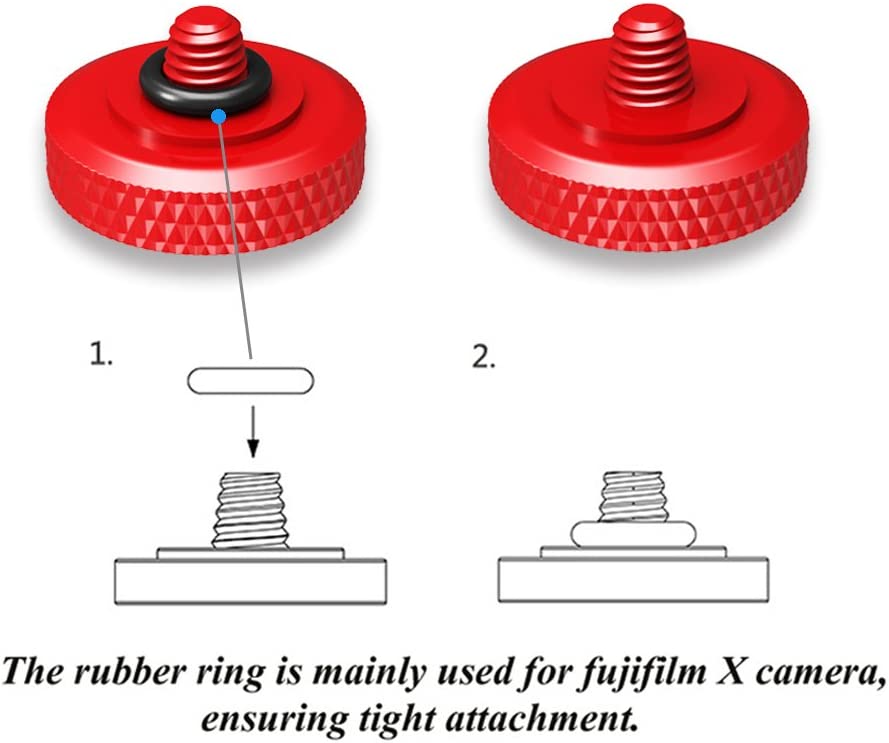 1.

2.

The rubber ring is mainly used for fujifilm X camera, ensuring tight attachment.