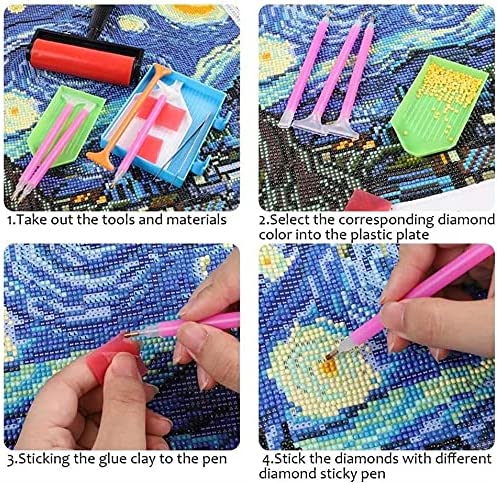 1.Take out the tools and materials

2.Select the corresponding diamond color into the plastic plate

3.Sticking the glue clay to the pen

4.Stick the diamonds with different diamond sticky pen