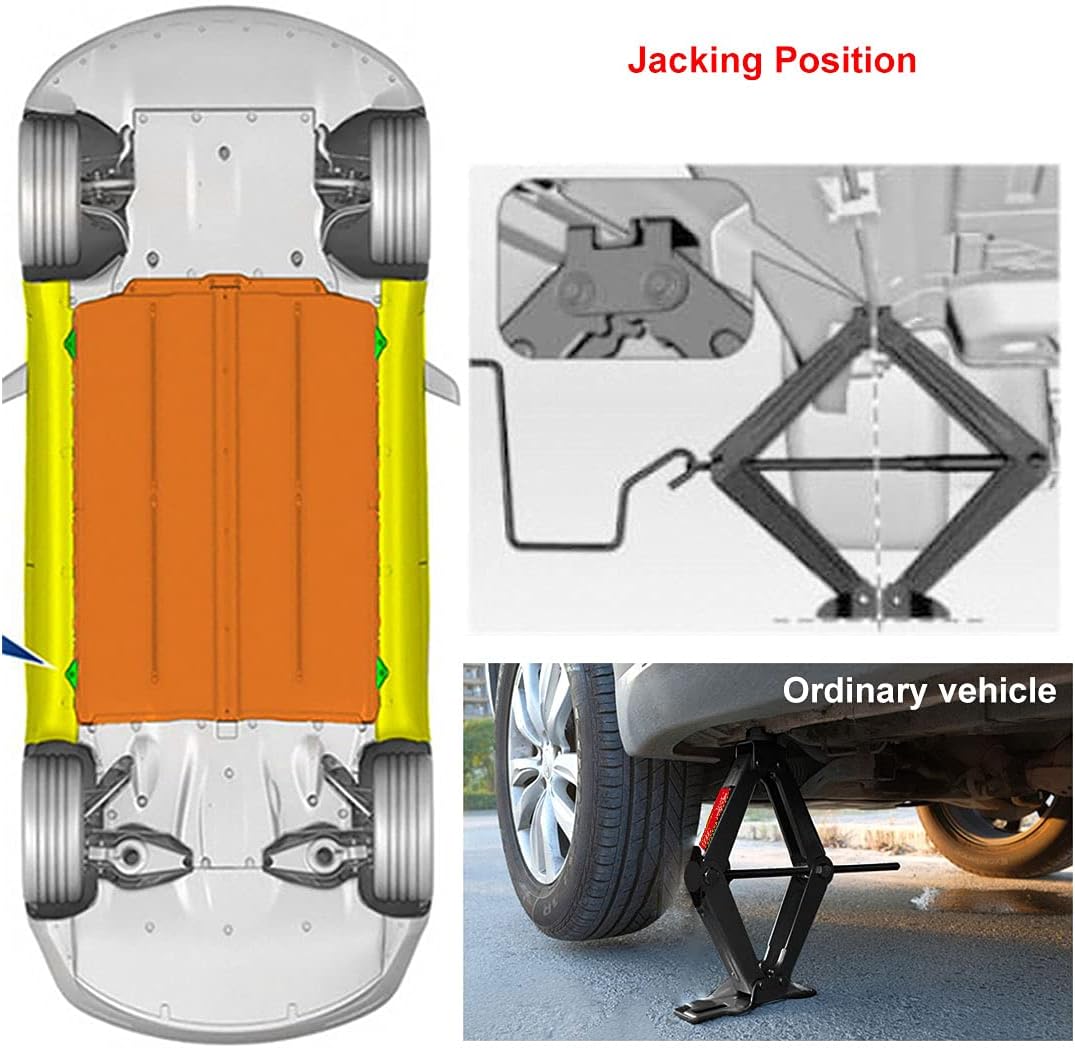 Jacking Position

Ordinary vehicle