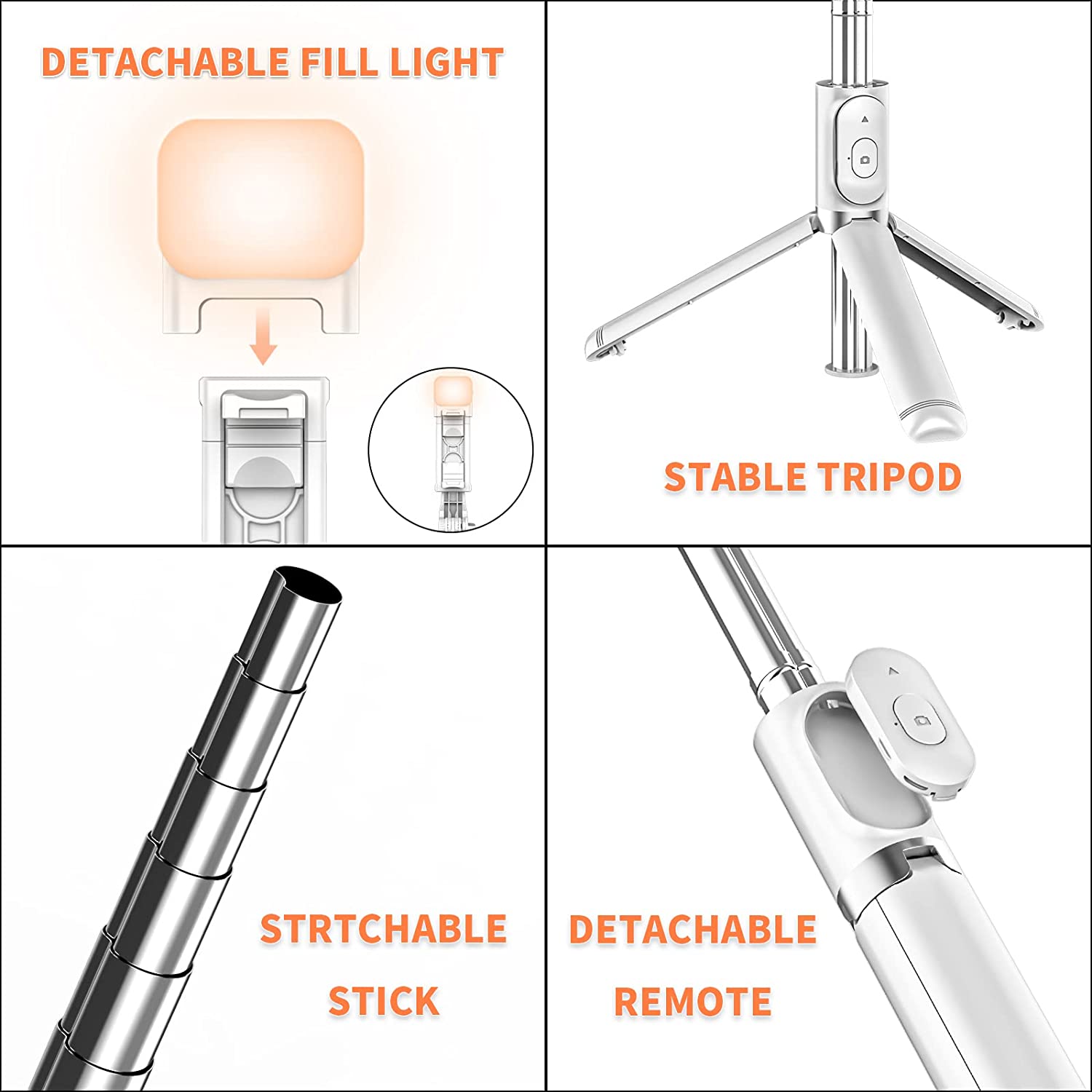 DETACHABLE FILL LIGHT

STABLE TRIPOD

STRTCHABLE

STICK

DETACHABLE

REMOTE