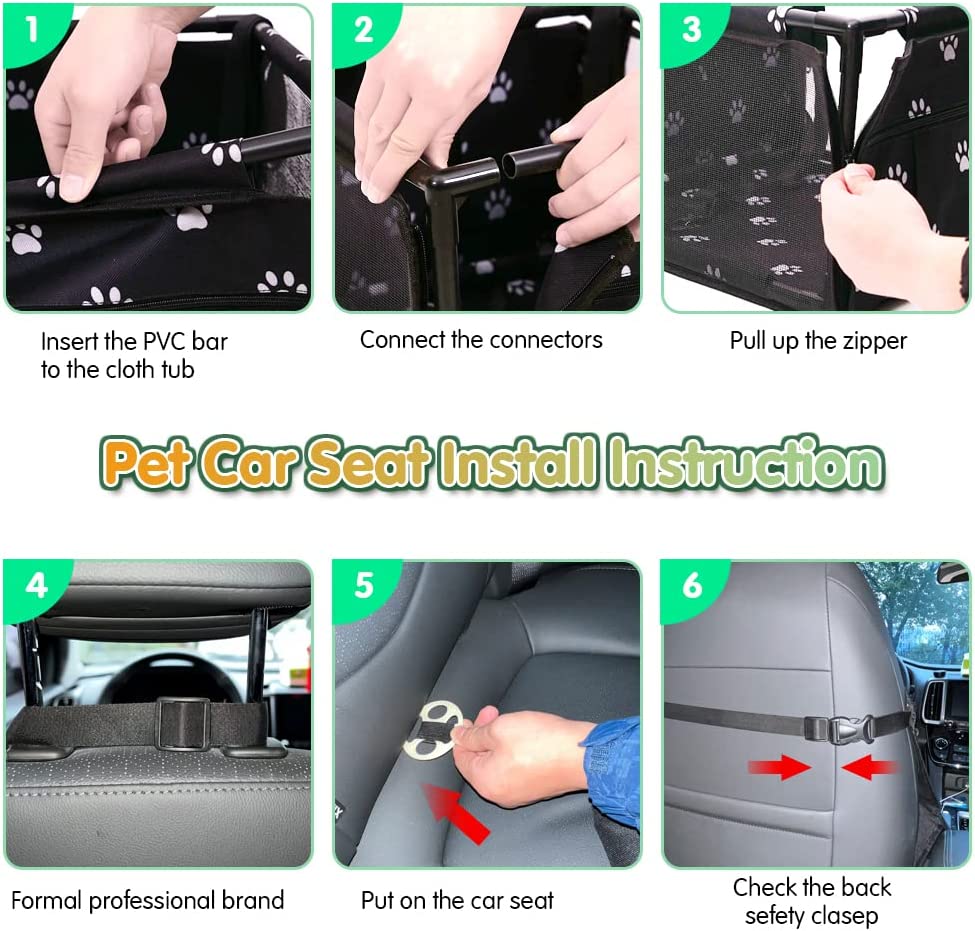 1

Insert the PVC bar to the cloth tub

2

Connect the connectors

3

Pull up the zipper

Pet Car Seat Install Instruction

4

Formal professional brand

5

Put on the car seat

6

Check the back sefety clasep