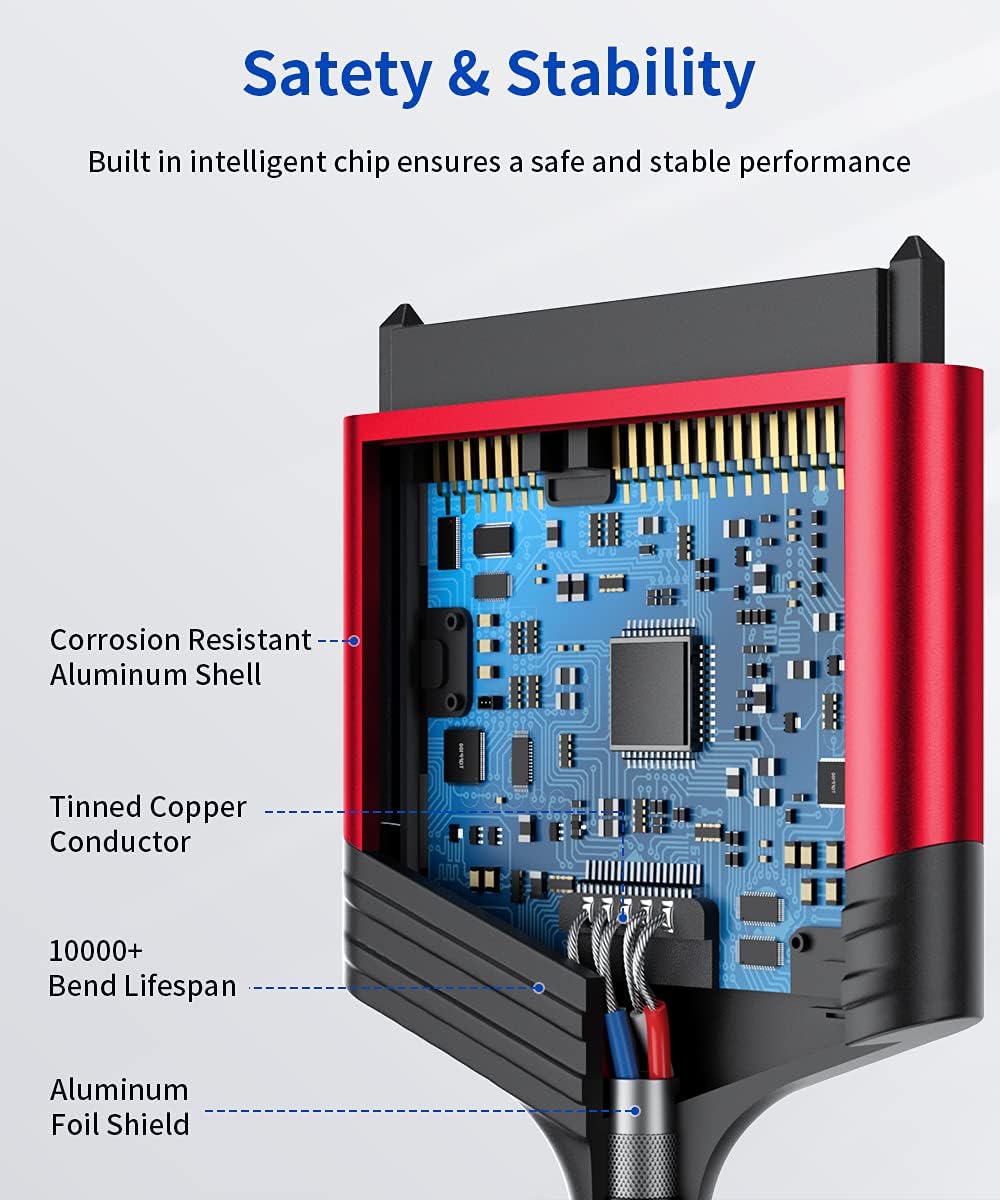 Satety & Stability

Built in intelligent chip ensures a safe and stable performance

Corrosion Resistant Aluminum Shell

Tinned Copper Conductor

10000+ Bend Lifespan

Aluminum Foil Shield