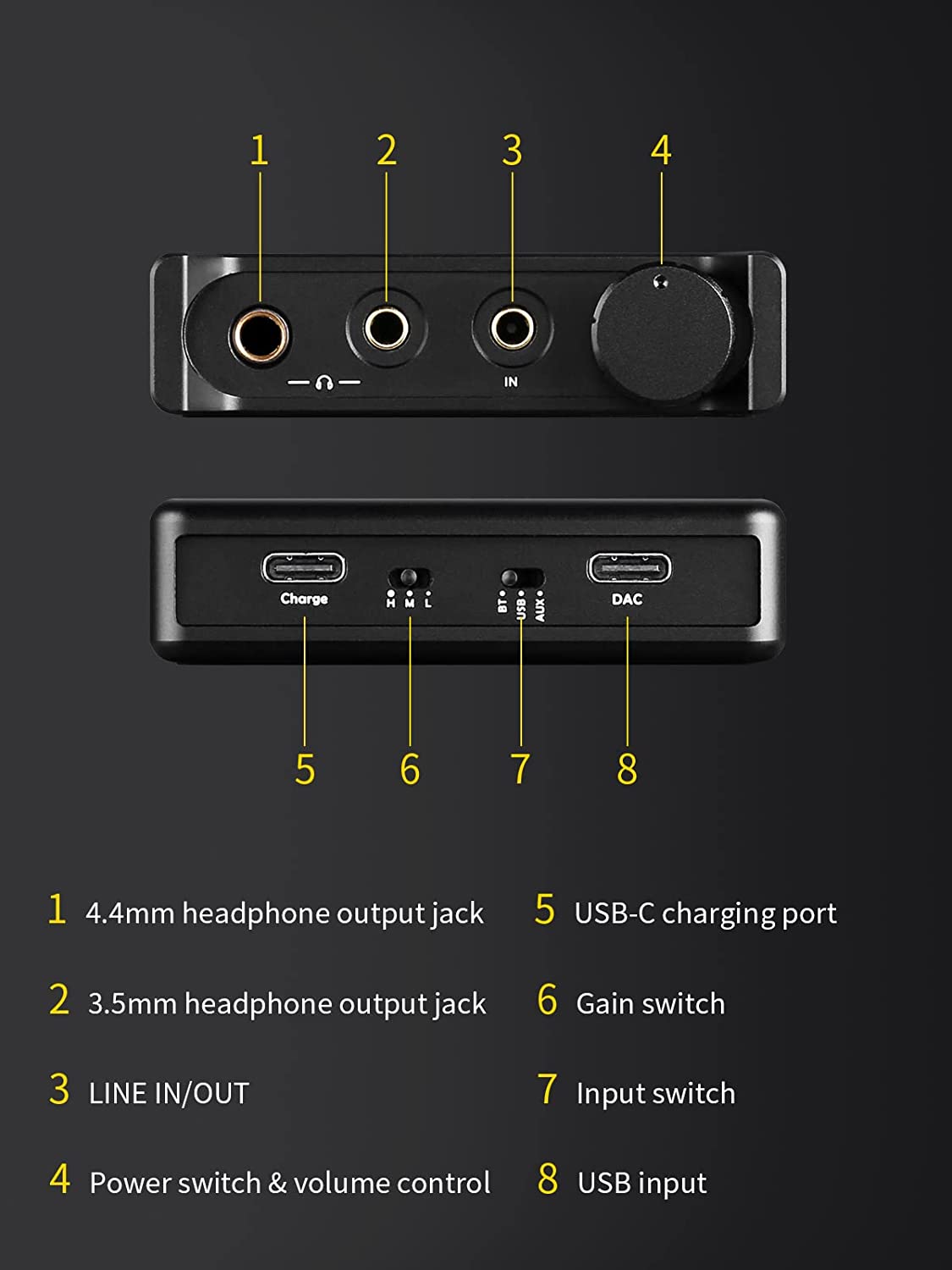 1 2 3 4

IN

Charge H M L BT USB AUX DAC

5 6 7 8

1 4.4mm headphone output jack

2 3.5mm headphone output jack

3 LINE IN/OUT

4 Power switch & volume control

5 USB-C charging port

6 Gain switch

7 Input switch

8 USB input